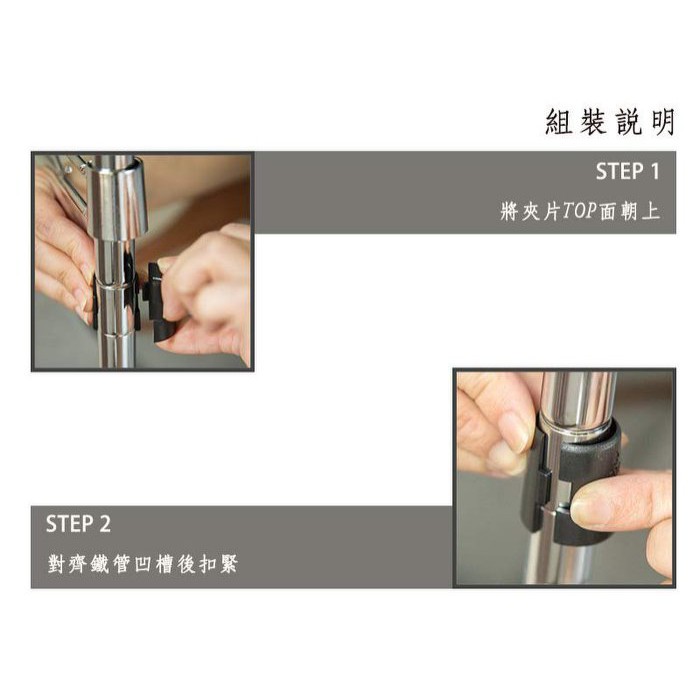 組裝說明

STEP 1

將夾片TOP面朝上

STEP 2

對齊鐵管凹槽後扣緊