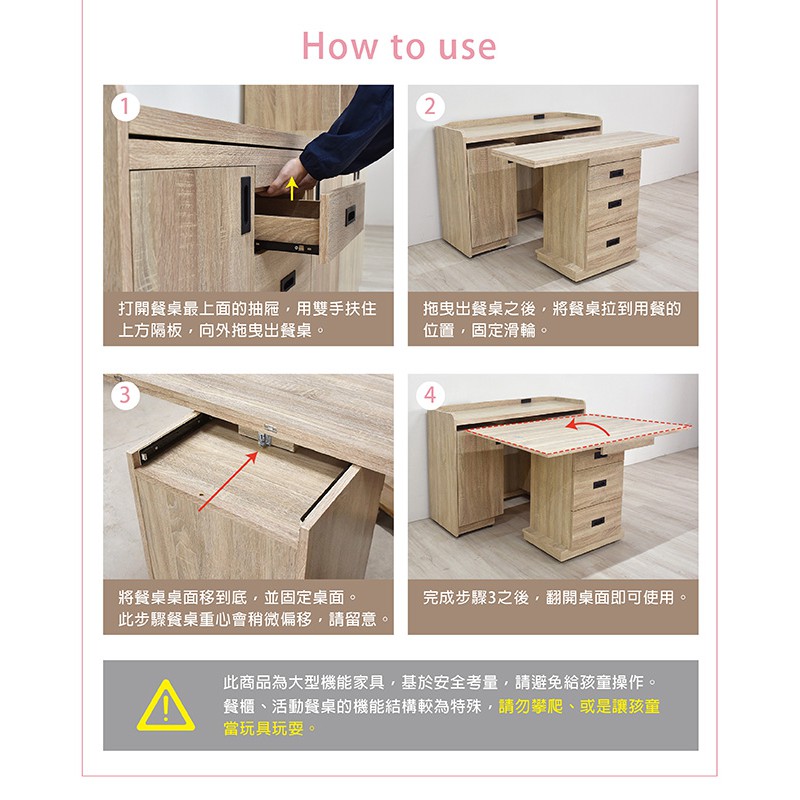 How to use

1

打開餐桌最上面的抽屜，用雙手扶住上方隔板，向外拖曳出餐桌。

2

拖曳出餐桌之後，將餐桌拉到用餐的位置，固定滑輪。

3

將餐桌桌面移到底，並固定桌面。
此步驟餐桌重心會稍微偏移，請留意。

4

完成步驟3之後，翻開桌面即可使用。

此商品為大型機能家具，基於安全考量，請避免給孩童操作。
餐櫃、活動餐桌的機能結構較為特殊，請勿攀爬、或是讓孩童當玩具玩耍。