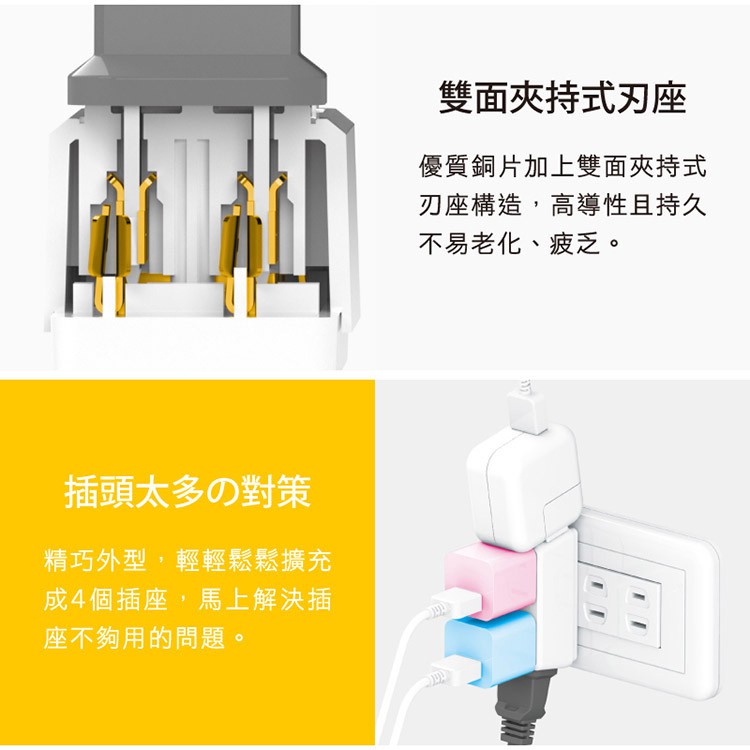 雙面夾持式刃座

優質銅片加上雙面夾持式刃座構造，高導性且持久不易老化、疲乏。

插頭太多の對策

精巧外型，輕輕鬆鬆擴充成4個插座，馬上解決插座不夠用的問題。