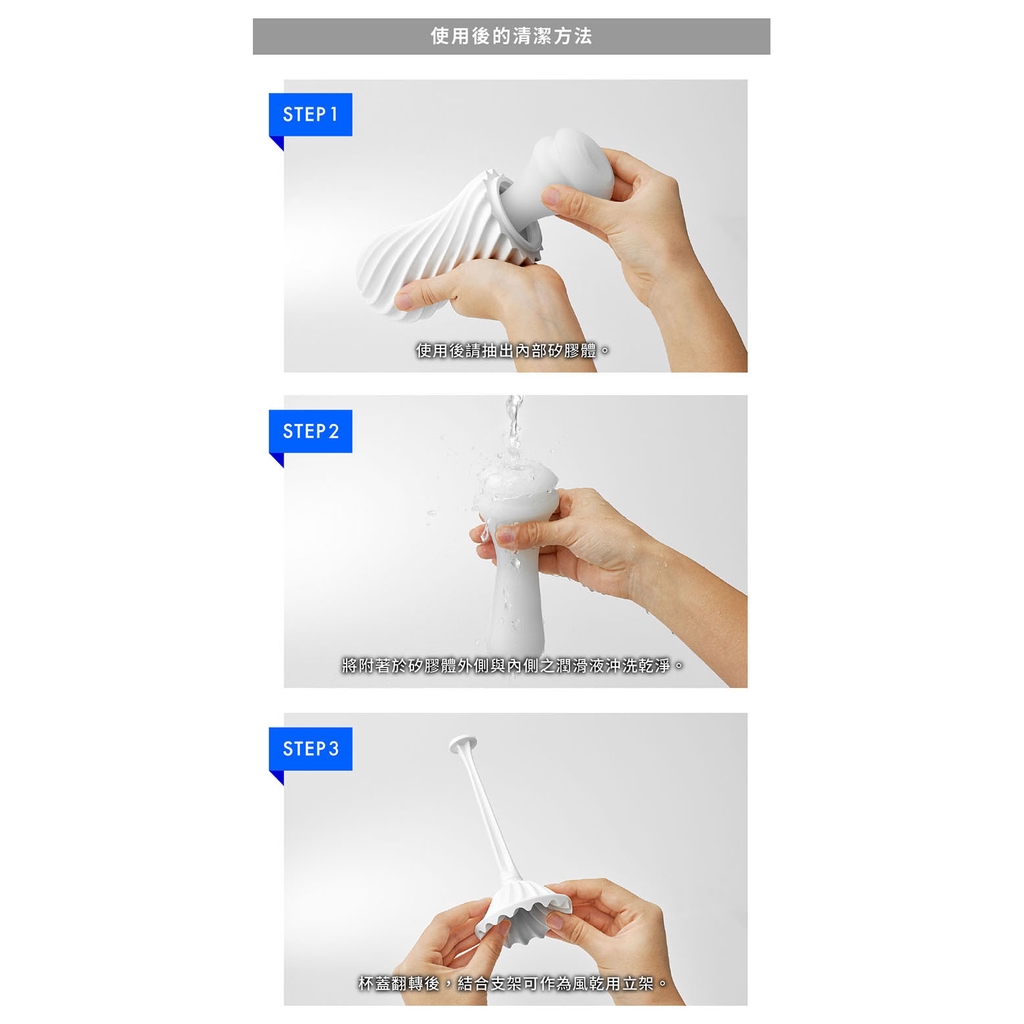 使用後的清潔方法

STEP 1

使用後請抽出內部矽膠體。

STEP 2

將附著於矽膠體外側與內側之潤滑液沖洗乾淨。

STEP 3

杯蓋翻轉後，結合支架可作為風乾用立架。