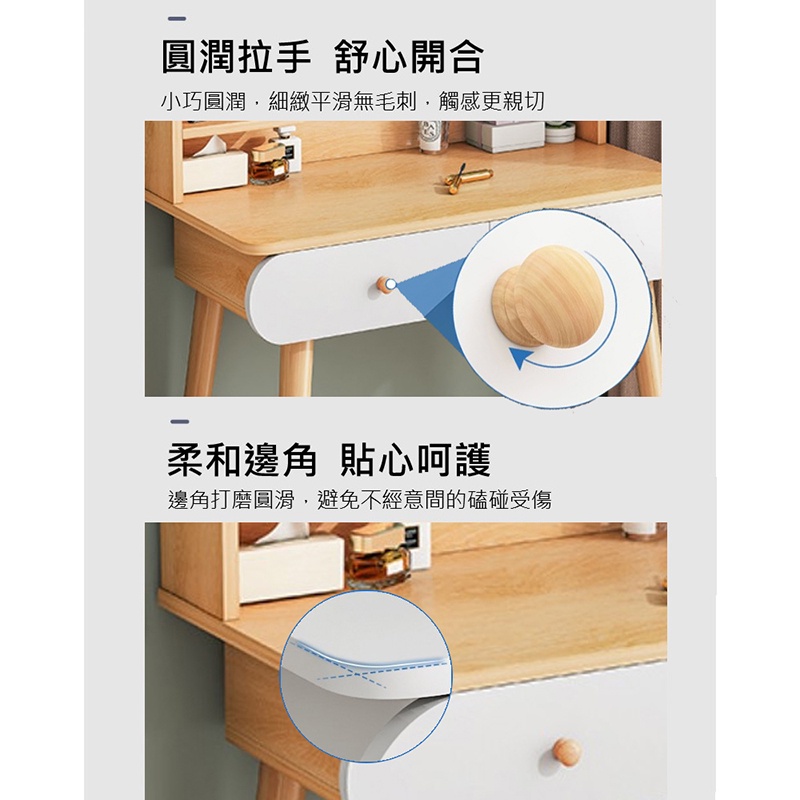 圓潤拉手 舒心開合

小巧圓潤，細緻平滑無毛刺，觸感更親切

柔和邊角 貼心呵護

邊角打磨圓滑，避免不經意間的磕碰受傷