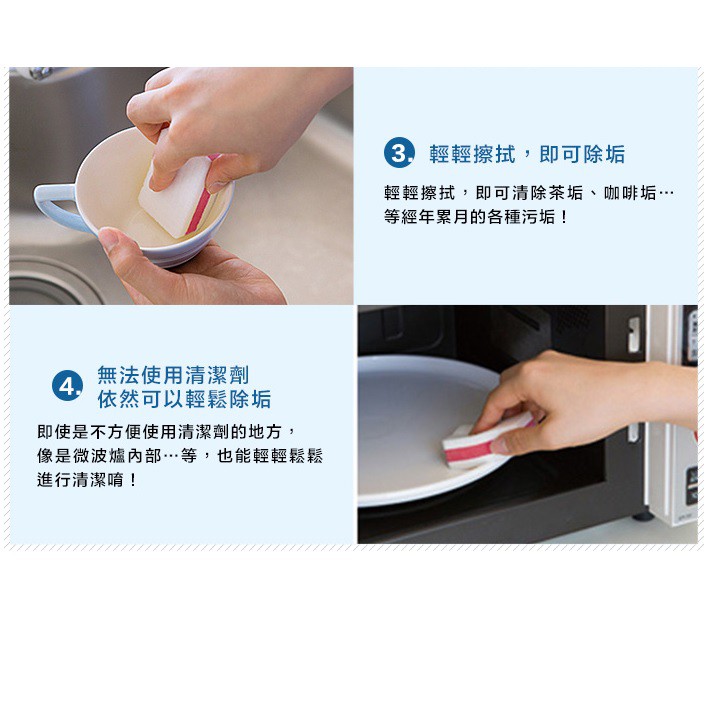 3. 輕輕擦拭，即可除垢

輕輕擦拭，即可清除茶垢、咖啡垢…等經年累月的各種污垢！

4. 無法使用清潔劑
依然可以輕鬆除垢

即使是不方便使用清潔劑的地方，像是微波爐內部…等，也能輕輕鬆鬆進行清潔唷！