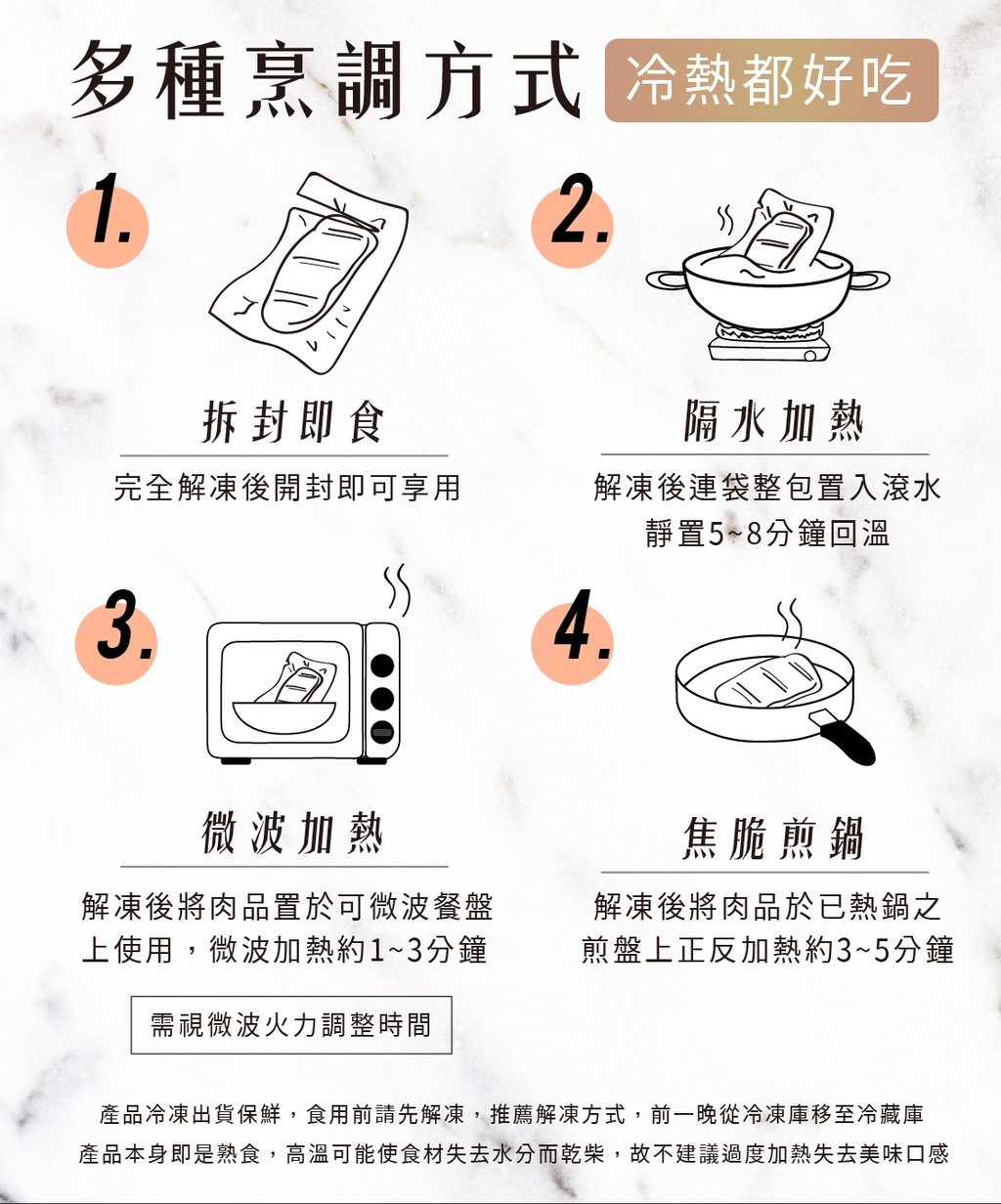 多種烹調方式 冷熱都好吃

1.

拆封即食

完全解凍後開封即可享用

2.

隔水加熱

解凍後連袋整包置入滾水靜置5~8分鐘回溫

3.

微波加熱

解凍後將肉品置於可微波餐盤上使用，微波加熱約1~3分鐘

需視微波火力調整時間

4.

焦脆煎鍋

解凍後將肉品於已熱鍋之煎盤上正反加熱約3~5分鐘

產品冷凍出貨保鮮，食用前請先解凍，推薦解凍方式，前一晚從冷凍庫移至冷藏庫
產品本身即是熟食，高溫可能使食材失去水分而乾柴，故不建議過度加熱失去美味口感