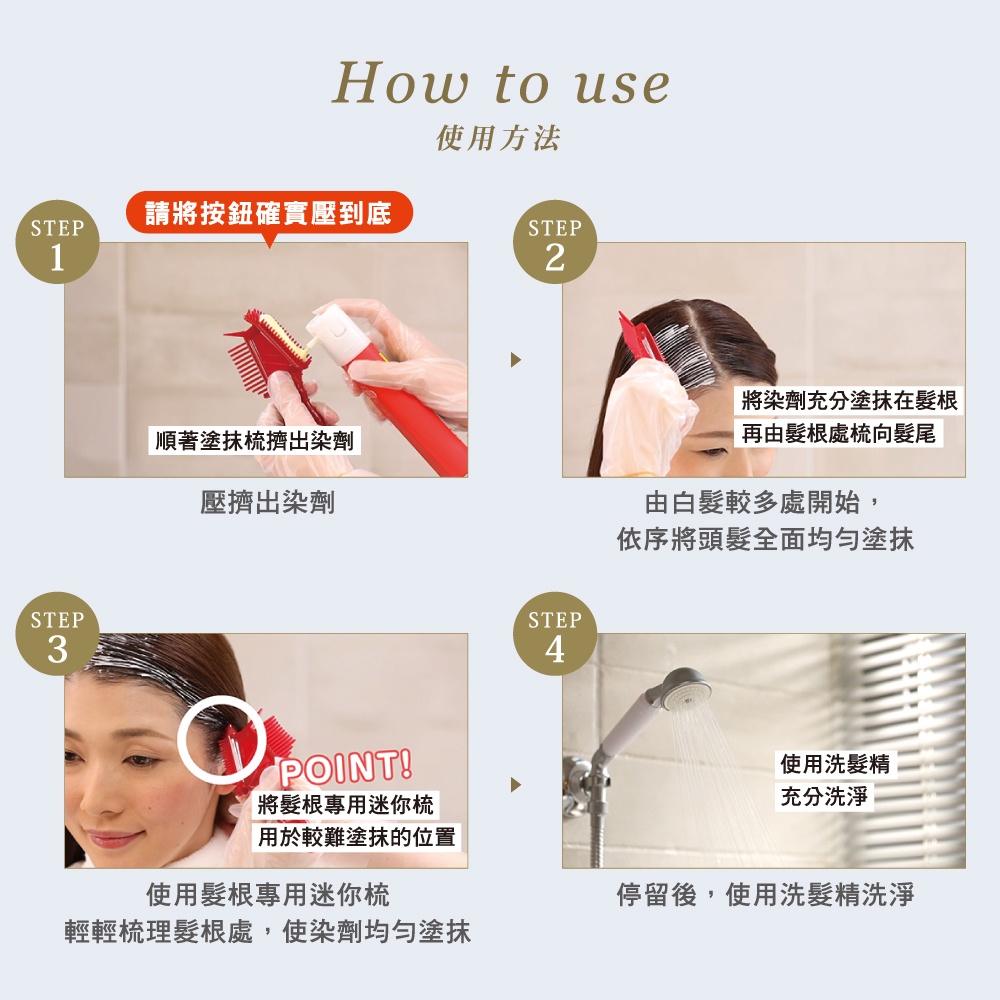 How to use
使用方法

STEP 1
請將按鈕確實壓到底
順著塗抹梳擠出染劑
壓擠出染劑

STEP 2
將染劑充分塗抹在髮根
再由髮根處梳向髮尾
由白髮較多處開始，
依序將頭髮全面均勻塗抹

STEP 3
POINT!
將髮根專用迷你梳
用於較難塗抹的位置
使用髮根專用迷你梳
輕輕梳理髮根處，使染劑均勻塗抹

STEP 4
使用洗髮精
充分洗淨
停留後，使用洗髮精洗淨