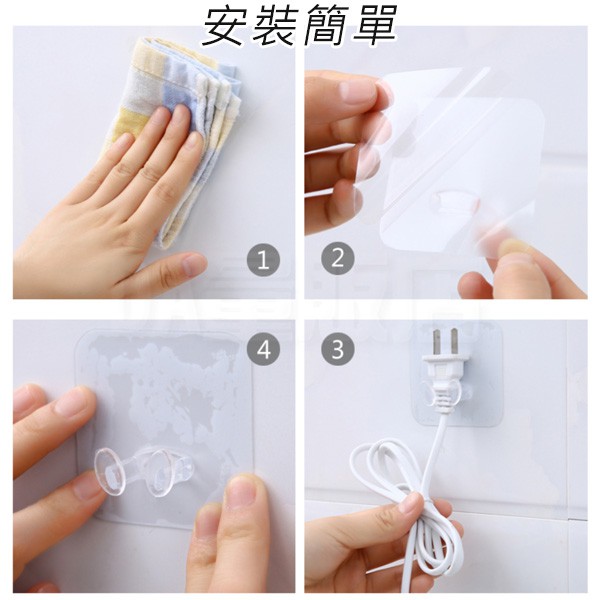 安裝簡單

1

2

4

3