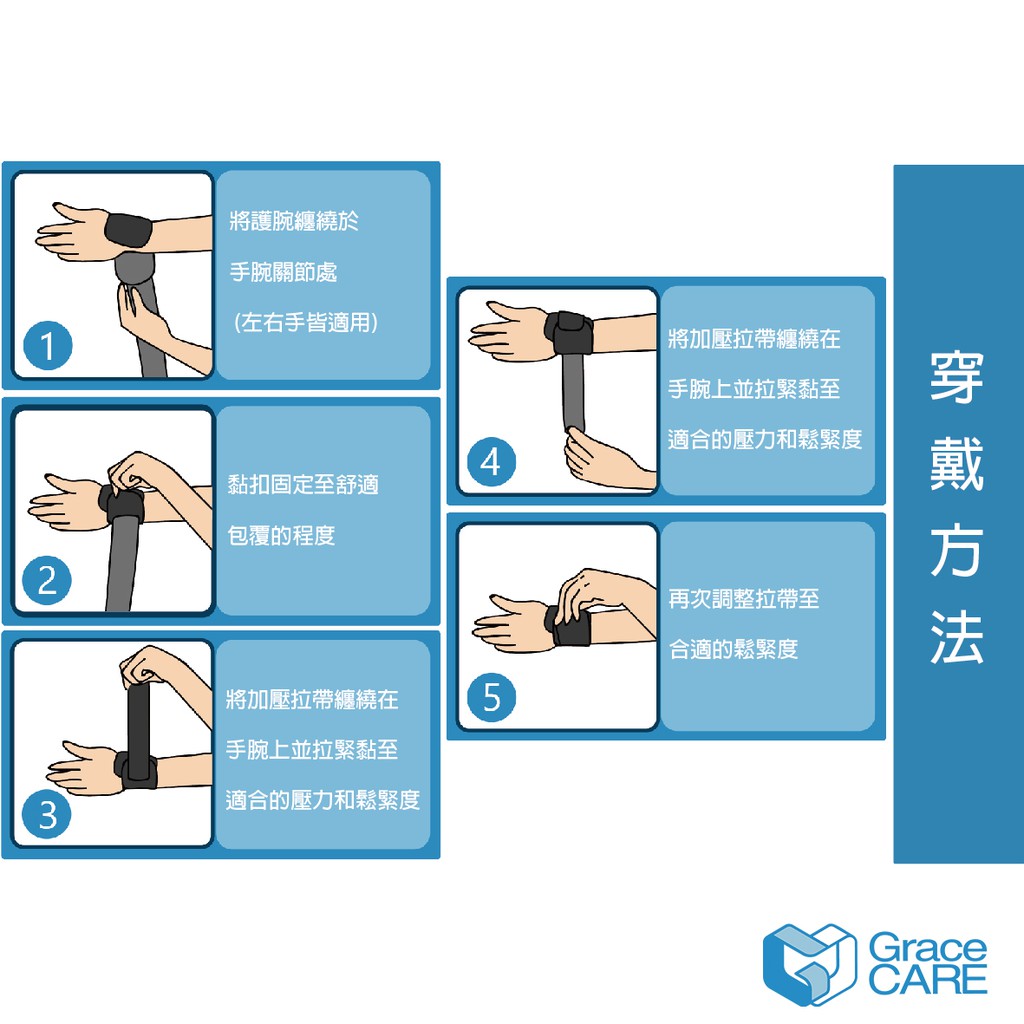 穿戴方法

1
將護腕纏繞於
手腕關節處
(左右手皆適用)

2
黏扣固定至舒適
包覆的程度

3
將加壓拉帶纏繞在
手腕上並拉緊黏至
適合的壓力和鬆緊度

4
將加壓拉帶纏繞在
手腕上並拉緊黏至
適合的壓力和鬆緊度

5
再次調整拉帶至
合適的鬆緊度

Grace
CARE