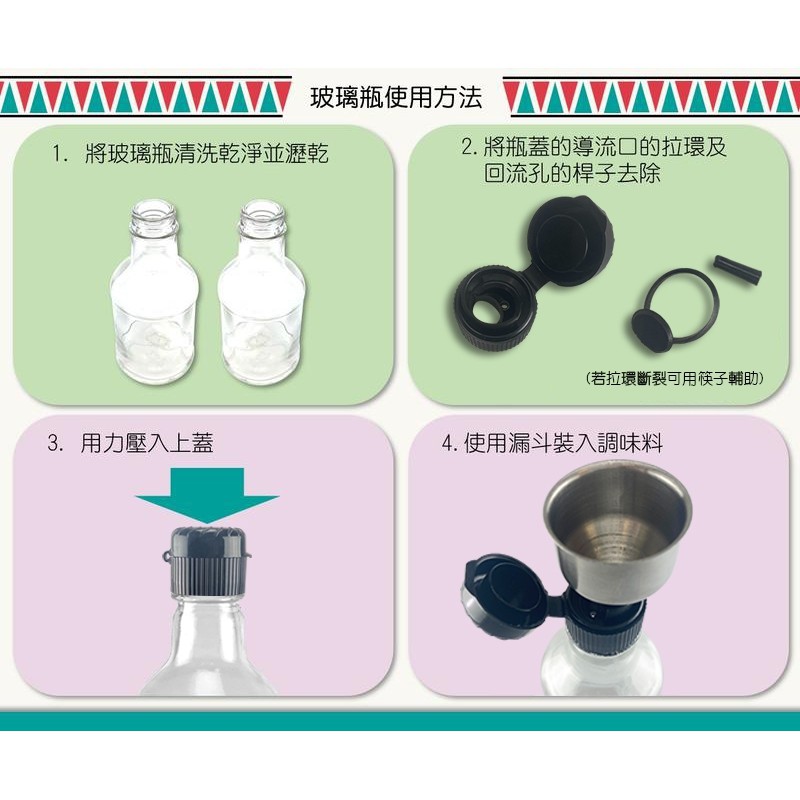 玻璃瓶使用方法

1. 將玻璃瓶清洗乾淨並瀝乾

2. 將瓶蓋的導流口的拉環及回流孔的桿子去除

(若拉環斷裂可用筷子輔助)

3. 用力壓入上蓋

4. 使用漏斗裝入調味料