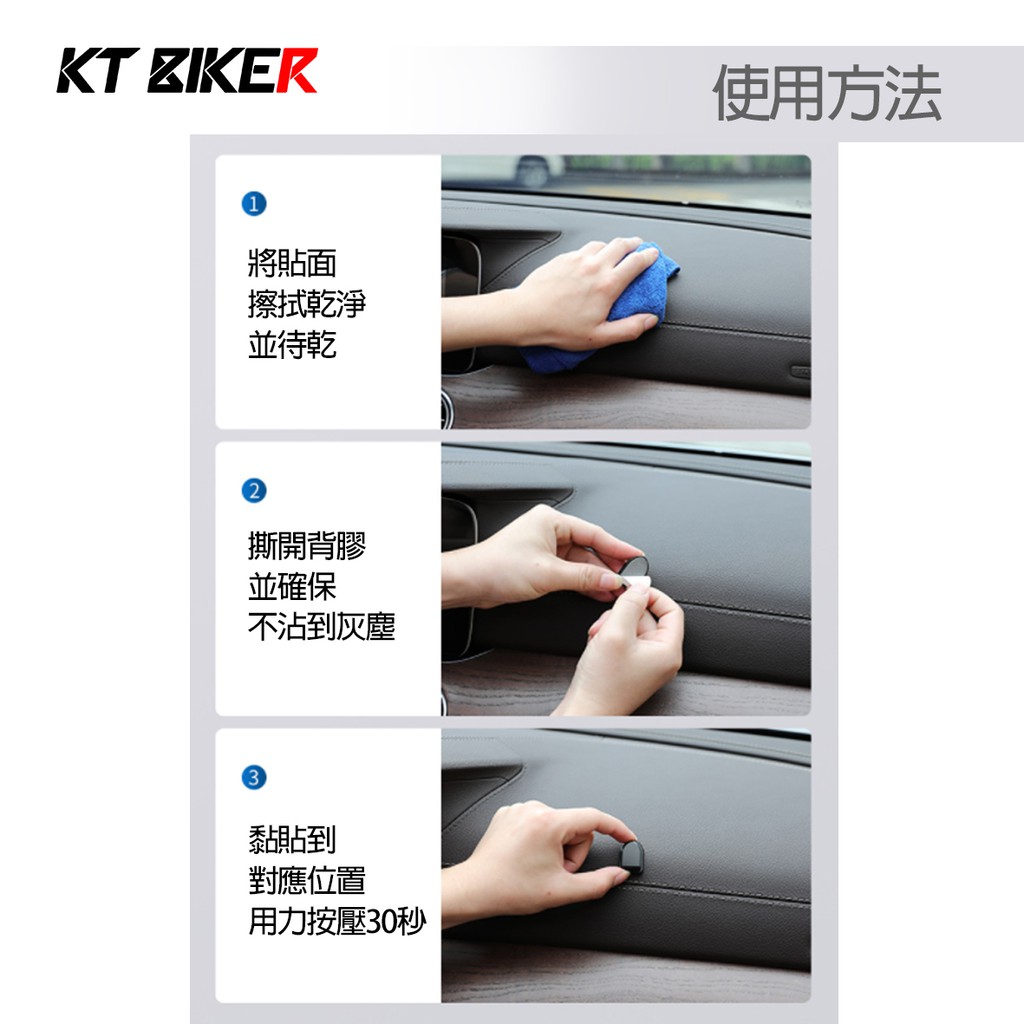 KT BIKER

使用方法

1

將貼面
擦拭乾淨
並待乾

2

撕開背膠
並確保
不沾到灰塵

3

黏貼到
對應位置
用力按壓30秒