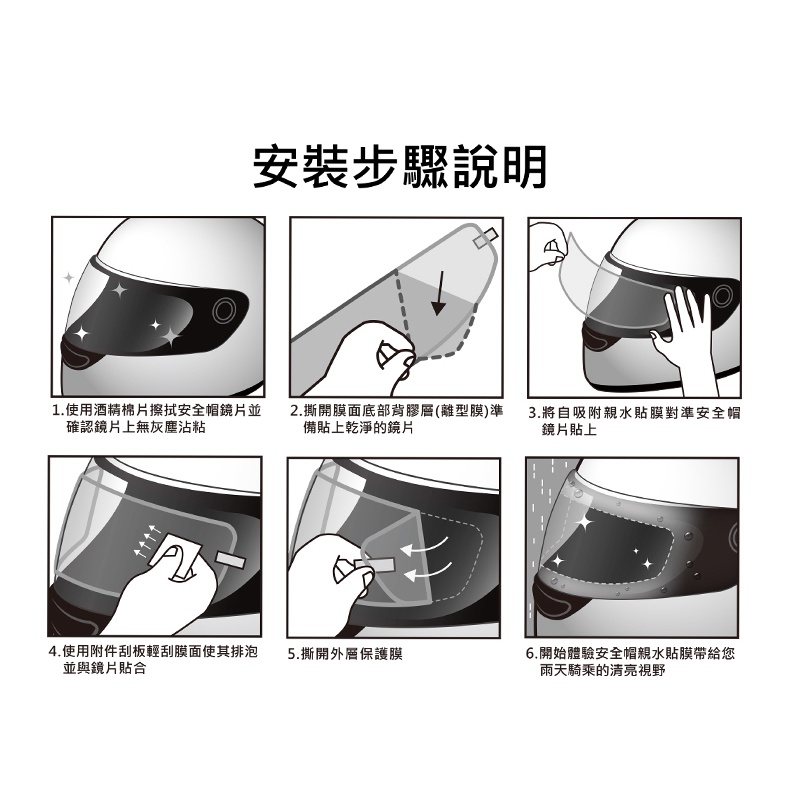 安裝步驟說明

1.使用酒精棉片擦拭安全帽鏡片並確認鏡片上無灰塵沾粘

2.撕開膜面底部背膠層(離型膜)準備貼上乾淨的鏡片

3.將自吸附親水貼膜對準安全帽鏡片貼上

4.使用附件刮板輕刮膜面使其排泡並與鏡片貼合

5.撕開外層保護膜

6.開始體驗安全帽親水貼膜帶給您雨天騎乘的清亮視野