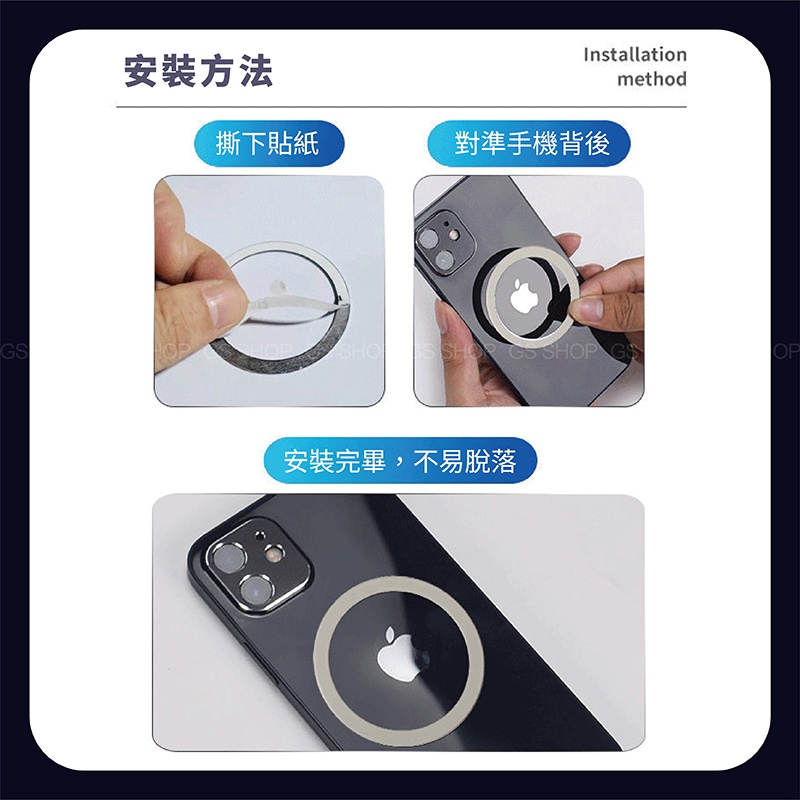 安裝方法

Installation method

撕下貼紙

對準手機背後

GS SHOP GS SHOP GS SHOP GS SHOP GS SHOP GS SHOP

安裝完畢，不易脫落