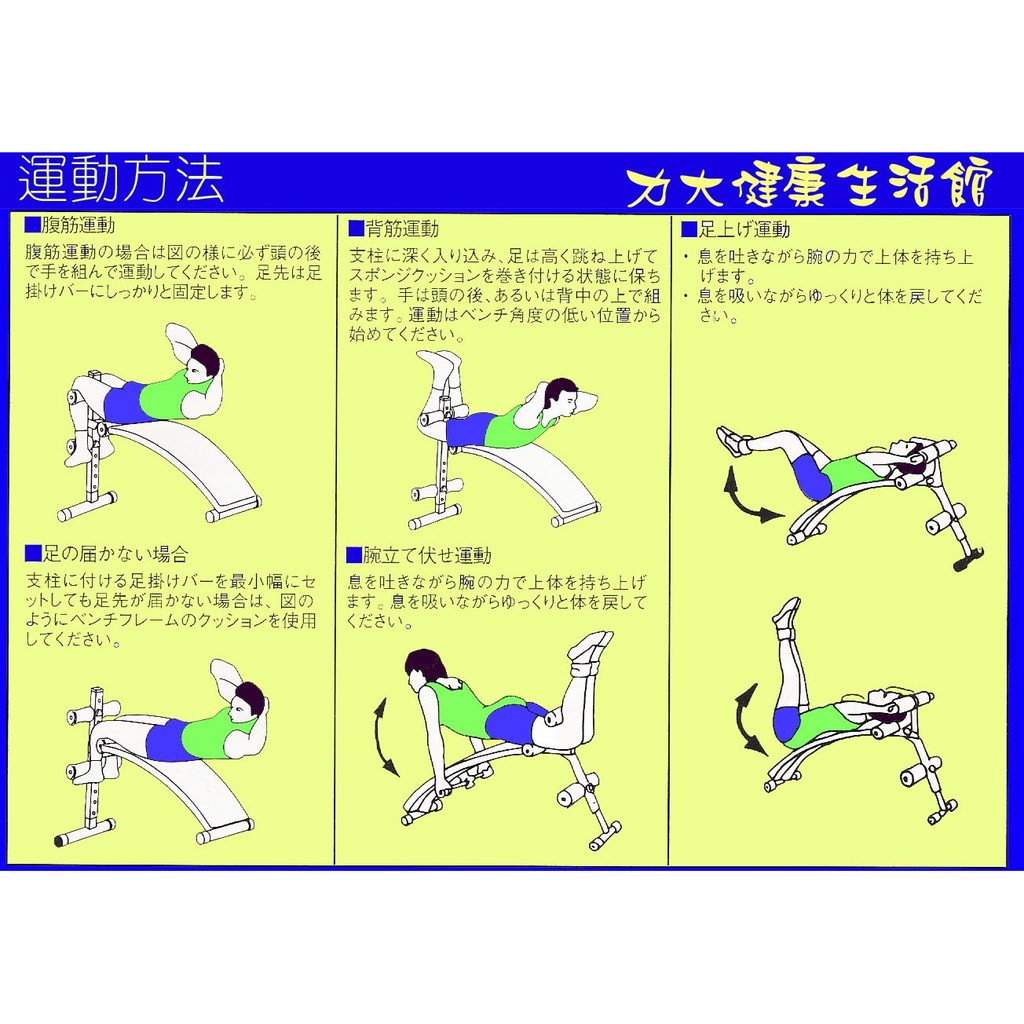 運動方法

力大健康生活館

■腹筋運動
腹筋運動の場合は図の様に必ず頭の後で手を組んで運動してください。足先は足掛けバーにしっかりと固定します。

■足の届かない場合
支柱に付ける足掛けバーを最小幅にセットしても足先が届かない場合は、図のようにベンチフレームのクッションを使用してください。

■背筋運動
支柱に深く入り込み、足は高く跳ね上げてスポンジクッションを巻き付ける状態に保ちます。手は頭の後、あるいは背中の上で組みます。運動はベンチ角度の低い位置から始めてください。

■腕立て伏せ運動
息を吐きながら腕の力で上体を持ち上げます。息を吸いながらゆっくりと体を戻してください。

■足上げ運動
・息を吐きながら腕の力で上体を持ち上げます。
・息を吸いながらゆっくりと体を戻してください。