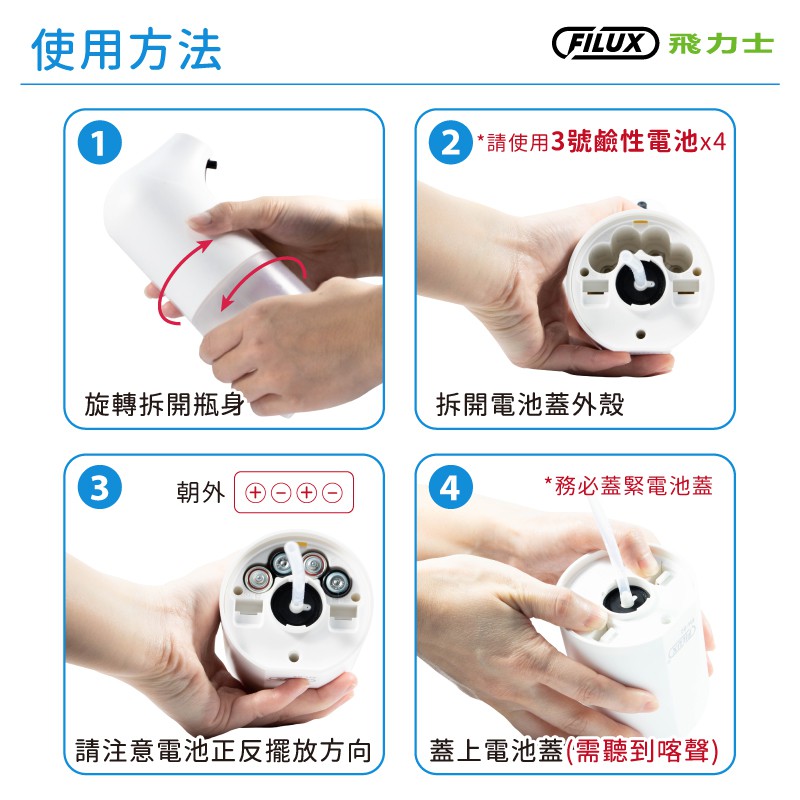 使用方法

FILUX 飛力士

1

旋轉拆開瓶身

2 *請使用3號鹼性電池x4

拆開電池蓋外殼

3 朝外 ⊕⊖⊕⊖

請注意電池正反擺放方向

4 *務必蓋緊電池蓋

蓋上電池蓋(需聽到喀聲)