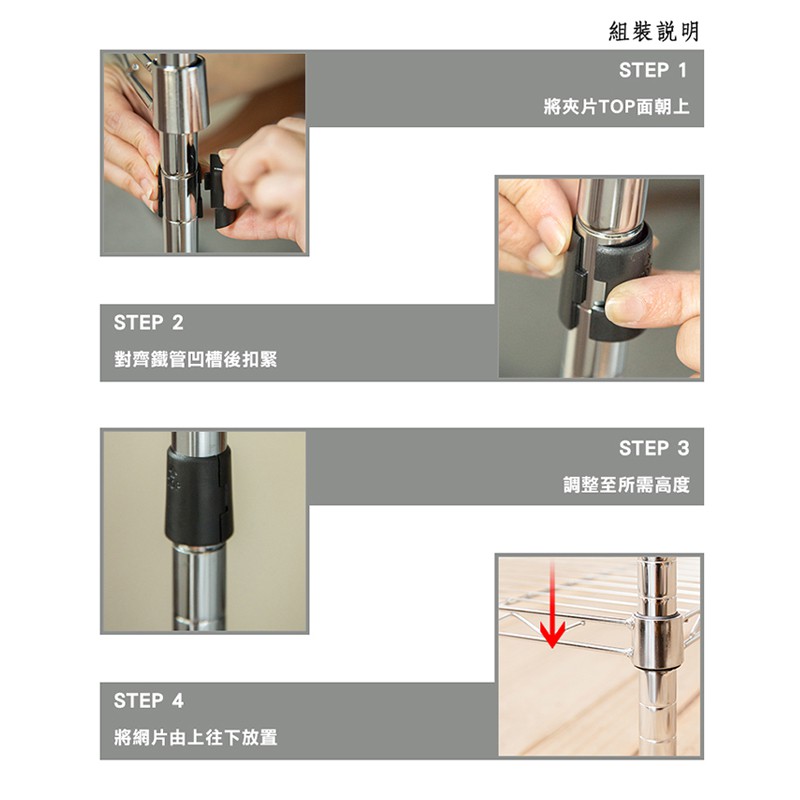 組裝說明

STEP 1
將夾片TOP面朝上

STEP 2
對齊鐵管凹槽後扣緊

STEP 3
調整至所需高度

STEP 4
將網片由上往下放置