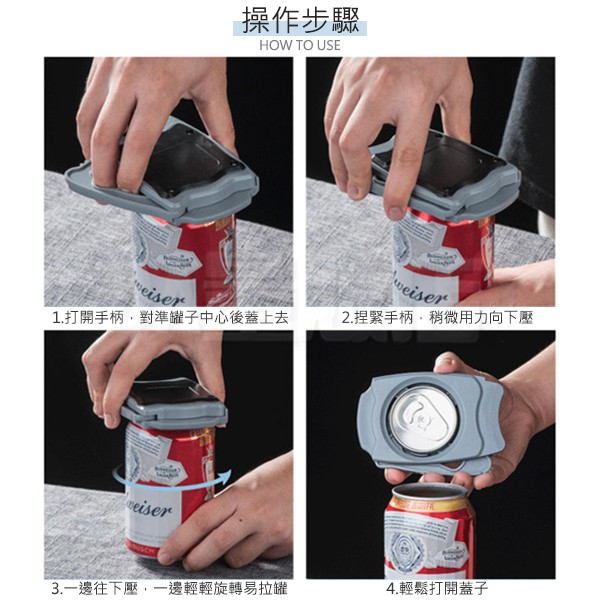 操作步驟
HOW TO USE

weiser

1.打開手柄，對準罐子中心後蓋上去

weiser

2.捏緊手柄，稍微用力向下壓

weiser

3.一邊往下壓，一邊輕輕旋轉易拉罐

4.輕鬆打開蓋子