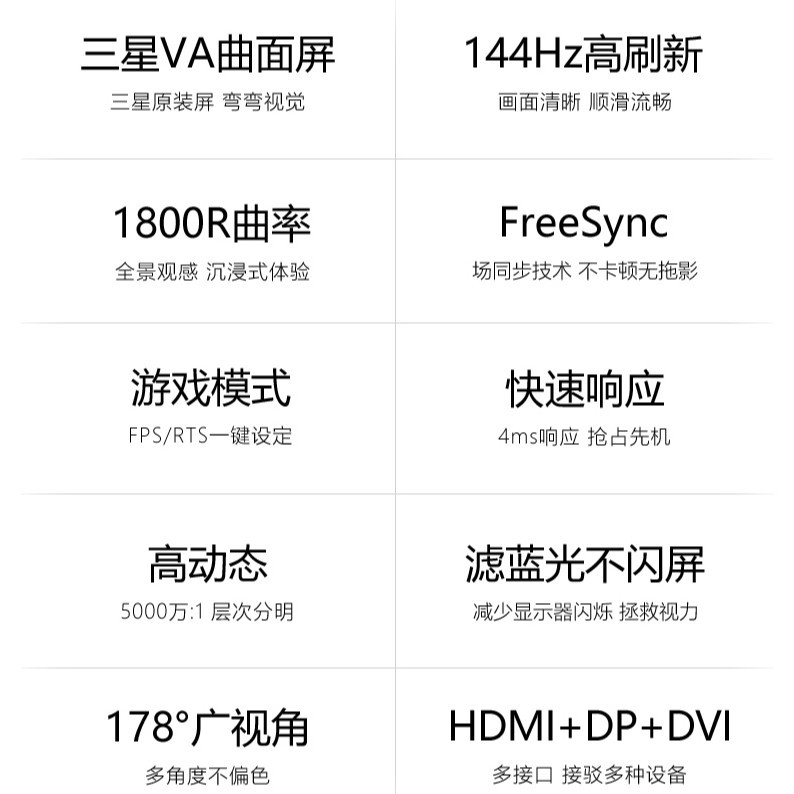 三星VA曲面屏

三星原装屏 弯弯视觉

1800R曲率

全景观感 沉浸式体验

游戏模式

FPS/RTS一键设定

高动态

5000万:1 层次分明

178°广视角

多角度不偏色

144Hz高刷新

画面清晰 顺滑流畅

FreeSync

场同步技术 不卡顿无拖影

快速响应

4ms响应 抢占先机

滤蓝光不闪屏

减少显示器闪烁 拯救视力

HDMI+DP+DVI

多接口 接驳多种设备