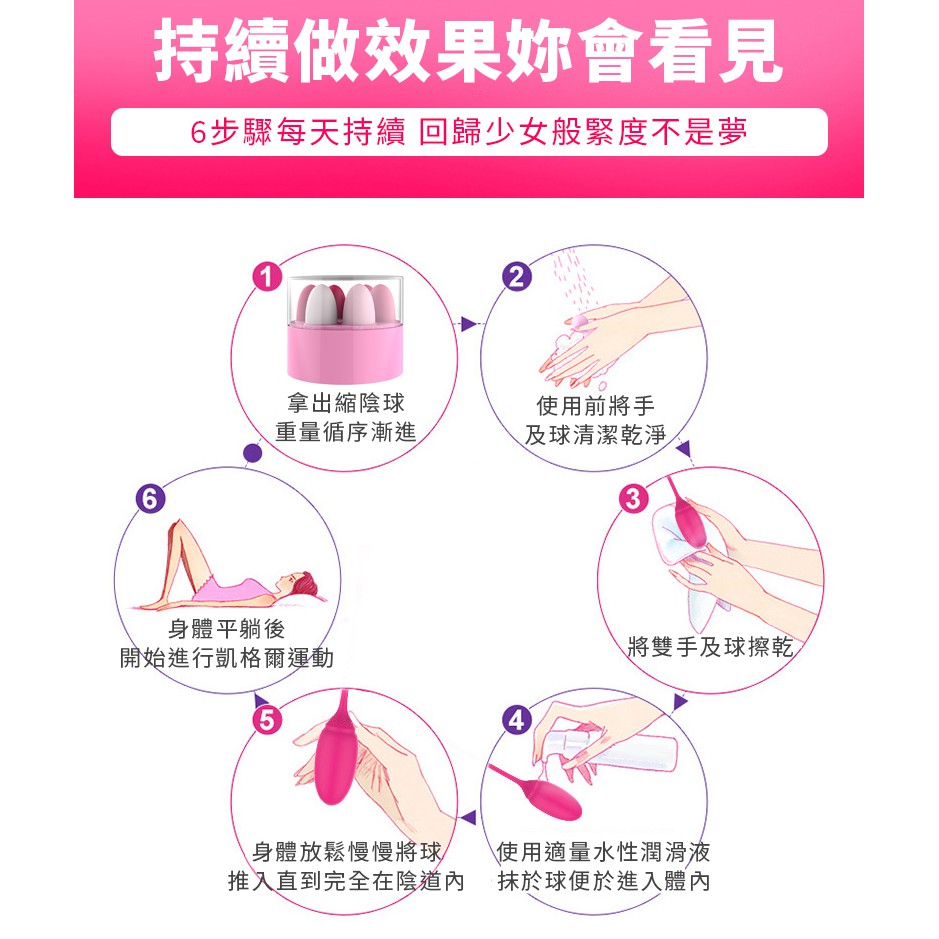 持續做效果妳會看見

6步驟每天持續 回歸少女般緊度不是夢

1
拿出縮陰球
重量循序漸進

2
使用前將手
及球清潔乾淨

3
將雙手及球擦乾

4
使用適量水性潤滑液
抹於球便於進入體內

5
身體放鬆慢慢將球
推入直到完全在陰道內

6
身體平躺後
開始進行凱格爾運動