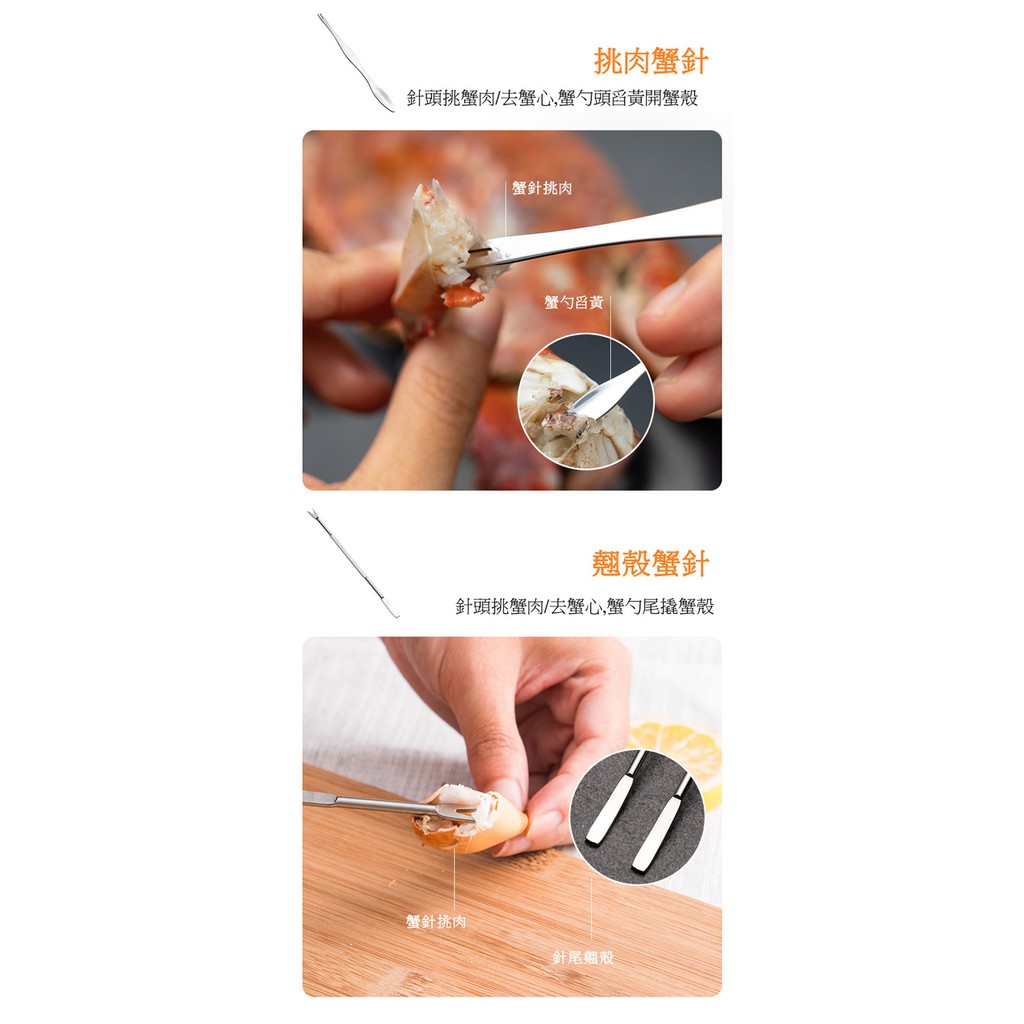 挑肉蟹針

針頭挑蟹肉/去蟹心,蟹勺頭舀黃開蟹殼

蟹針挑肉

蟹勺舀黃

翹殼蟹針

針頭挑蟹肉/去蟹心,蟹勺尾撬蟹殼

蟹針挑肉

針尾翹殼