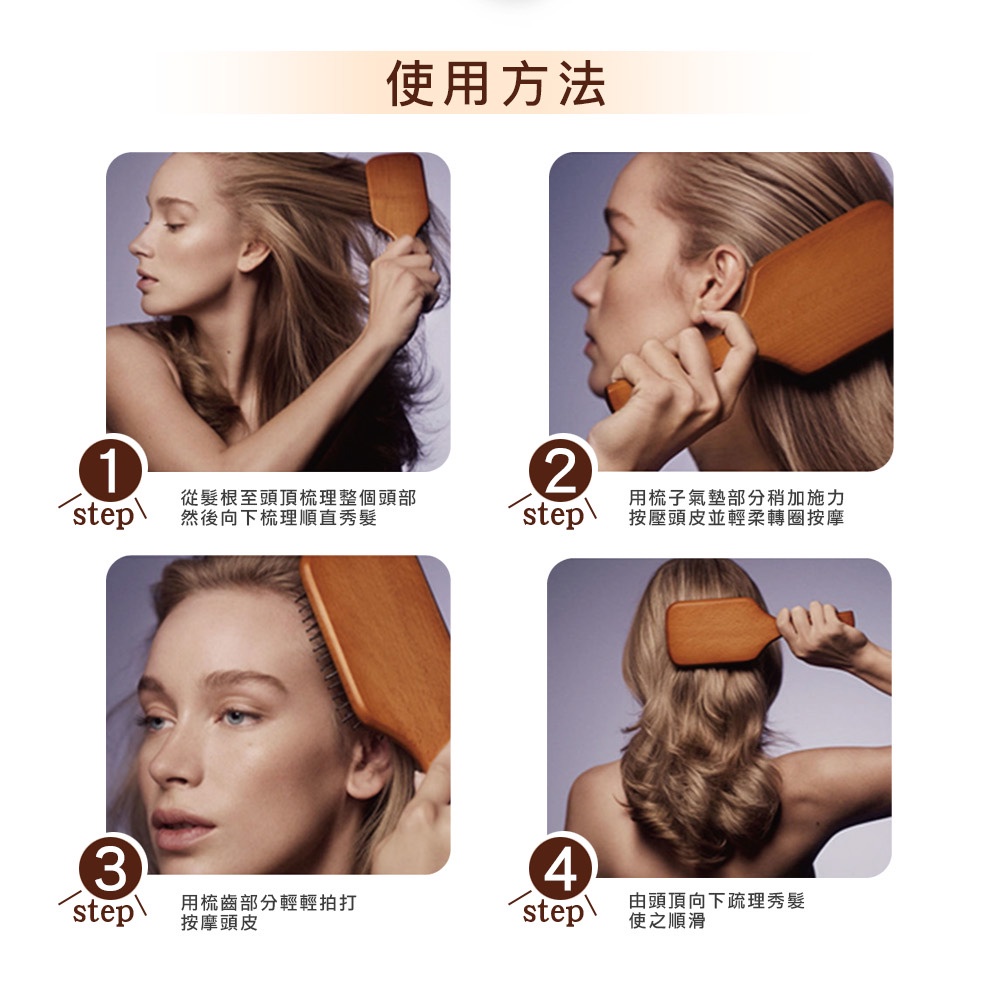 使用方法

1
step
從髮根至頭頂梳理整個頭部
然後向下梳理順直秀髮

2
step
用梳子氣墊部分稍加施力
按壓頭皮並輕柔轉圈按摩

3
step
用梳齒部分輕輕拍打
按摩頭皮

4
step
由頭頂向下疏理秀髮
使之順滑