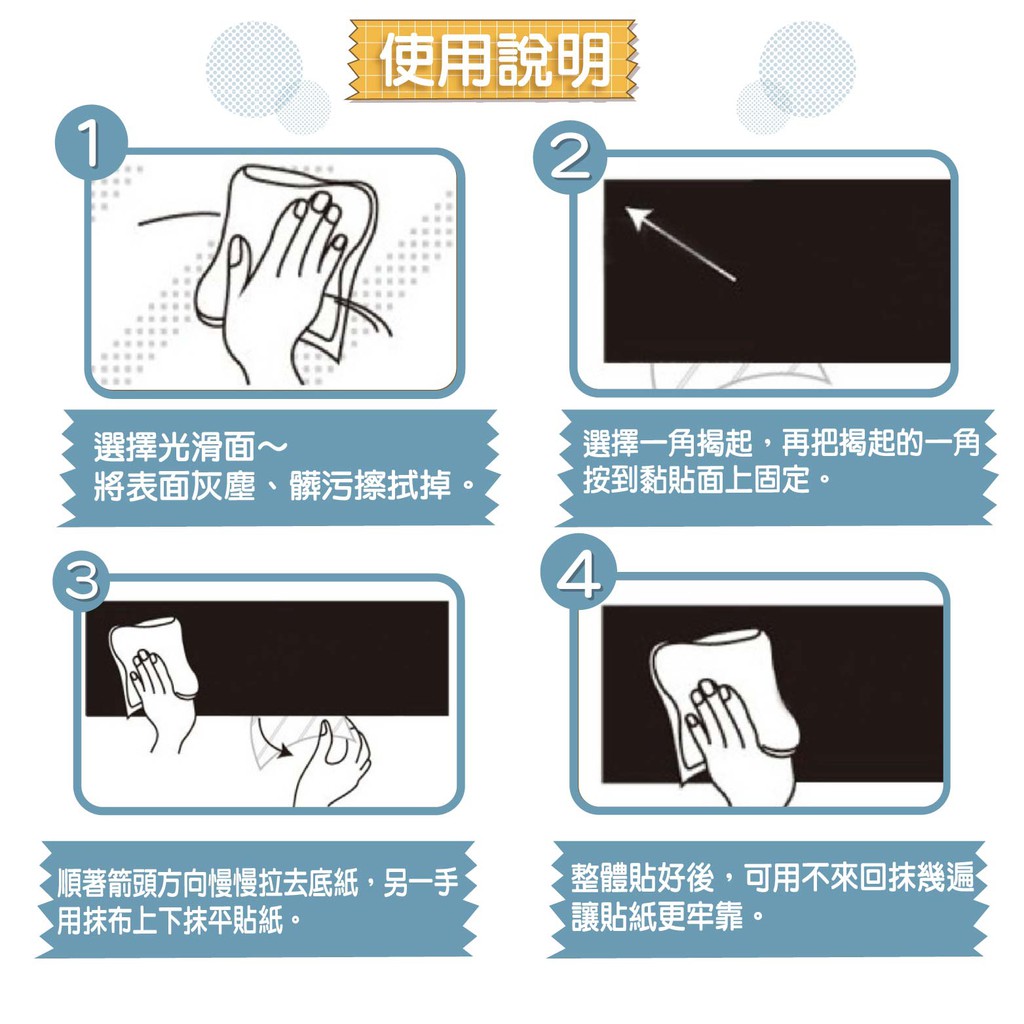 使用說明

1

選擇光滑面～
將表面灰塵、髒污擦拭掉。

2

選擇一角揭起，再把揭起的一角按到黏貼面上固定。

3

順著箭頭方向慢慢拉去底紙，另一手用抹布上下抹平貼紙。

4

整體貼好後，可用不來回抹幾遍讓貼紙更牢靠。