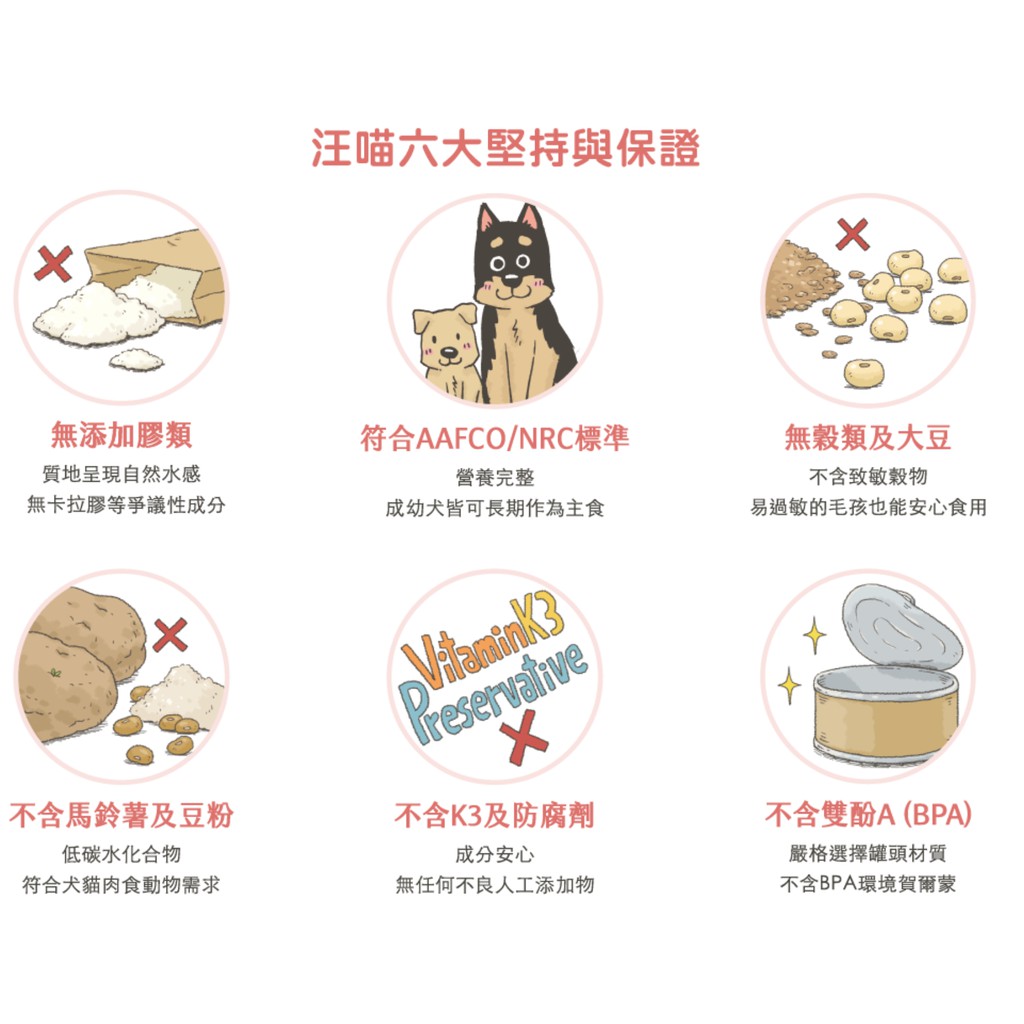 汪喵六大堅持與保證

無添加膠類
質地呈現自然水感
無卡拉膠等爭議性成分

符合AAFCO/NRC標準
營養完整
成幼犬皆可長期作為主食

無穀類及大豆
不含致敏穀物
易過敏的毛孩也能安心食用

不含馬鈴薯及豆粉
低碳水化合物
符合犬貓肉食動物需求

VitaminK3
Preservative

不含K3及防腐劑
成分安心
無任何不良人工添加物

不含雙酚A (BPA)
嚴格選擇罐頭材質
不含BPA環境賀爾蒙