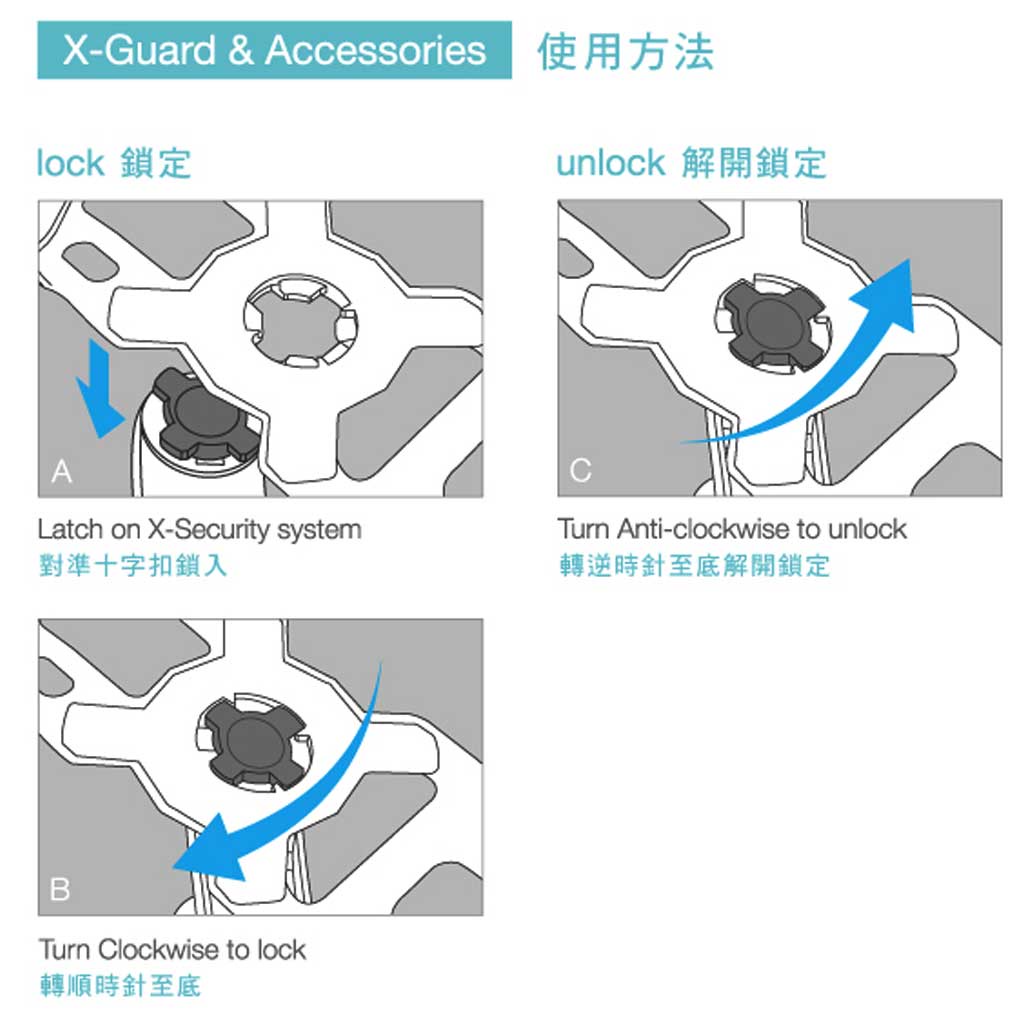 X-Guard & Accessories 使用方法

lock 鎖定

A

Latch on X-Security system
對準十字扣鎖入

B

Turn Clockwise to lock
轉順時針至底

unlock 解開鎖定

C

Turn Anti-clockwise to unlock
轉逆時針至底解開鎖定