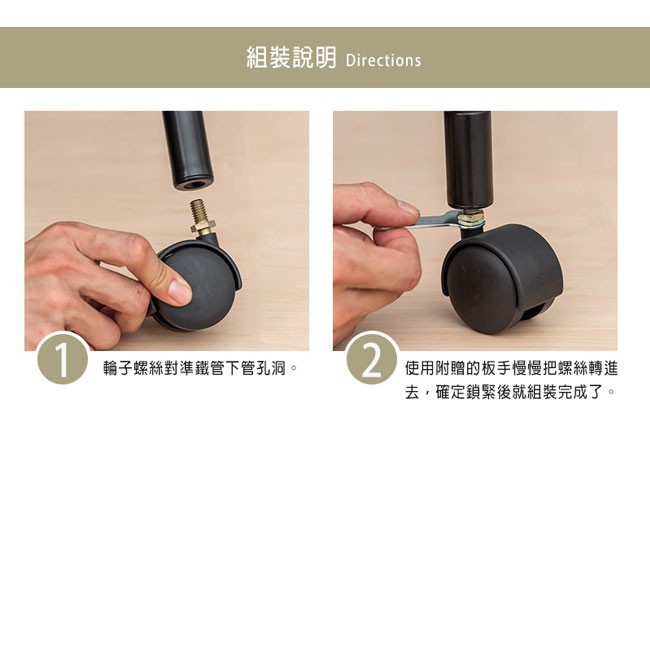 組裝說明 Directions

1 輪子螺絲對準鐵管下管孔洞。

2 使用附贈的板手慢慢把螺絲轉進去，確定鎖緊後就組裝完成了。