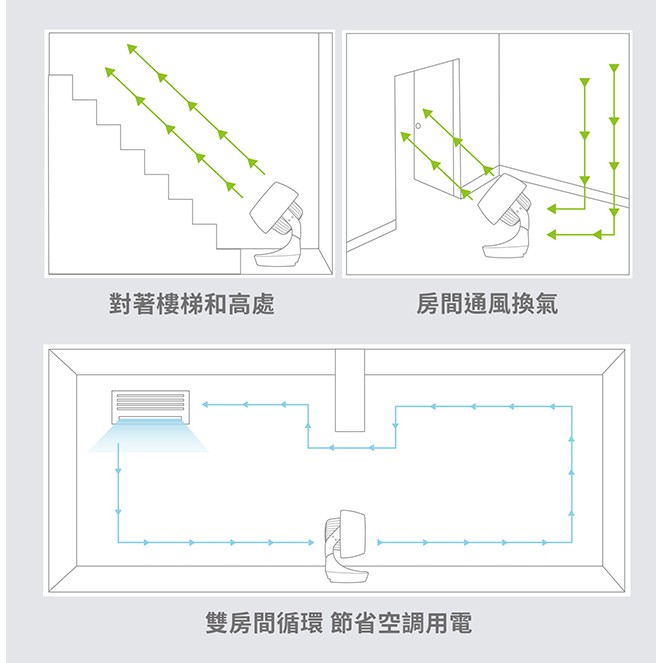 對著樓梯和高處

房間通風換氣

雙房間循環 節省空調用電