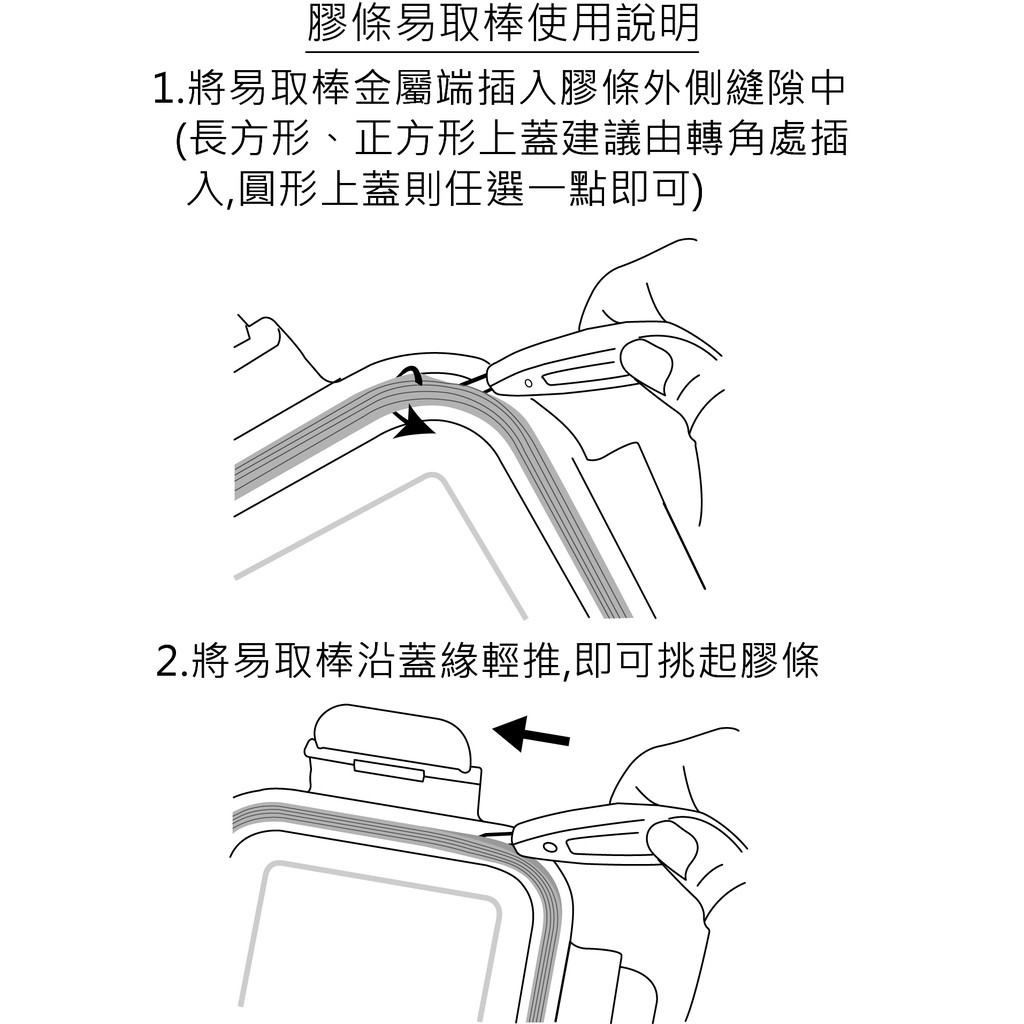 膠條易取棒使用說明

1.將易取棒金屬端插入膠條外側縫隙中 (長方形、正方形上蓋建議由轉角處插入,圓形上蓋則任選一點即可)

2.將易取棒沿蓋緣輕推,即可挑起膠條