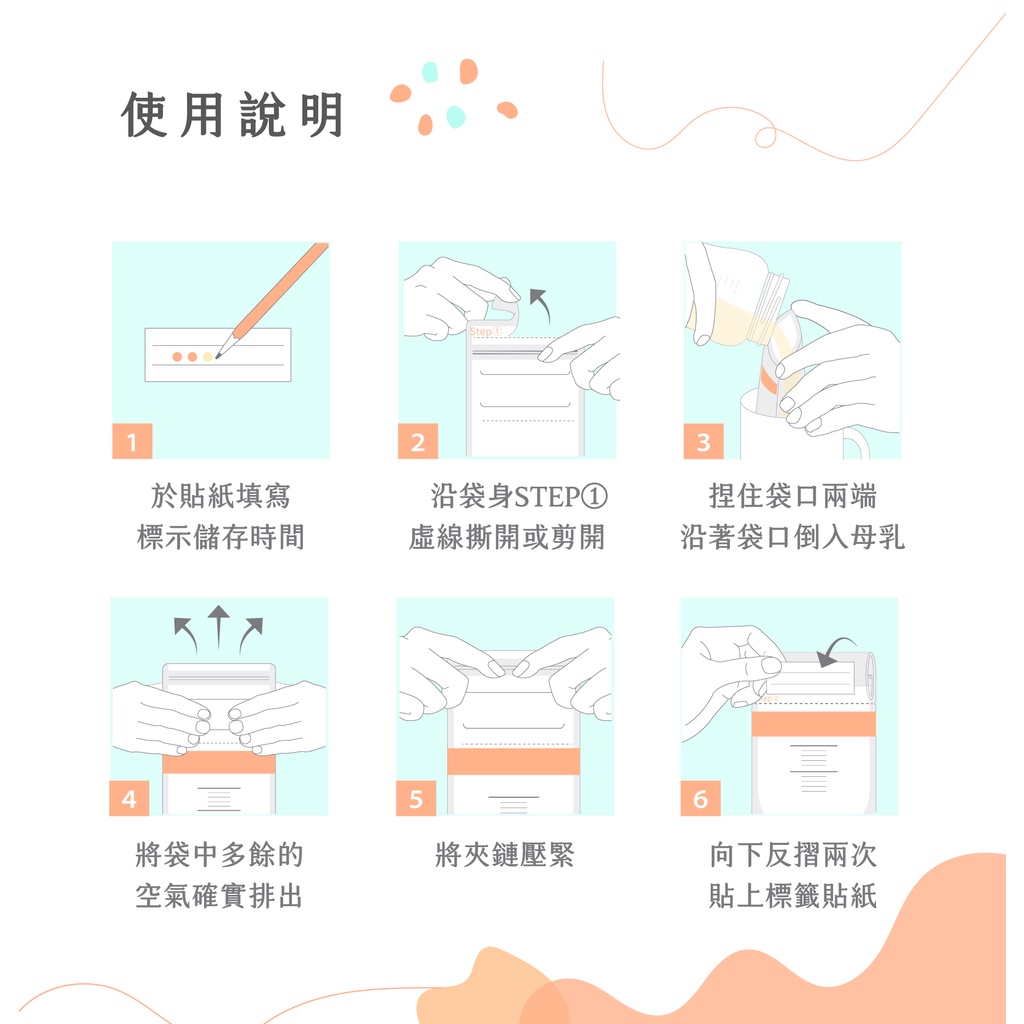 使用說明

1
於貼紙填寫
標示儲存時間

Step ①
2
沿袋身STEP①
虛線撕開或剪開

3
捏住袋口兩端
沿著袋口倒入母乳

4
將袋中多餘的
空氣確實排出

5
將夾鏈壓緊

6
向下反摺兩次
貼上標籤貼紙