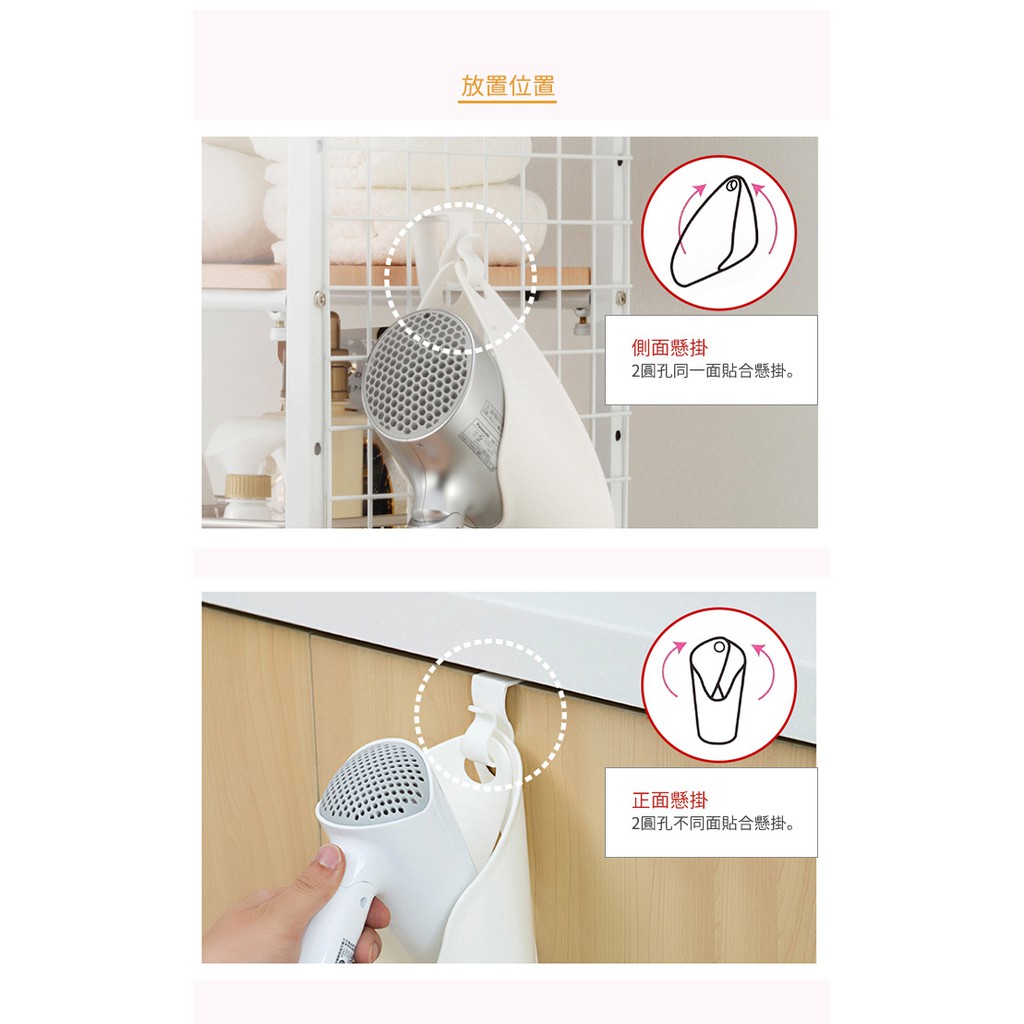 放置位置

側面懸掛
2圓孔同一面貼合懸掛。

正面懸掛
2圓孔不同面貼合懸掛。