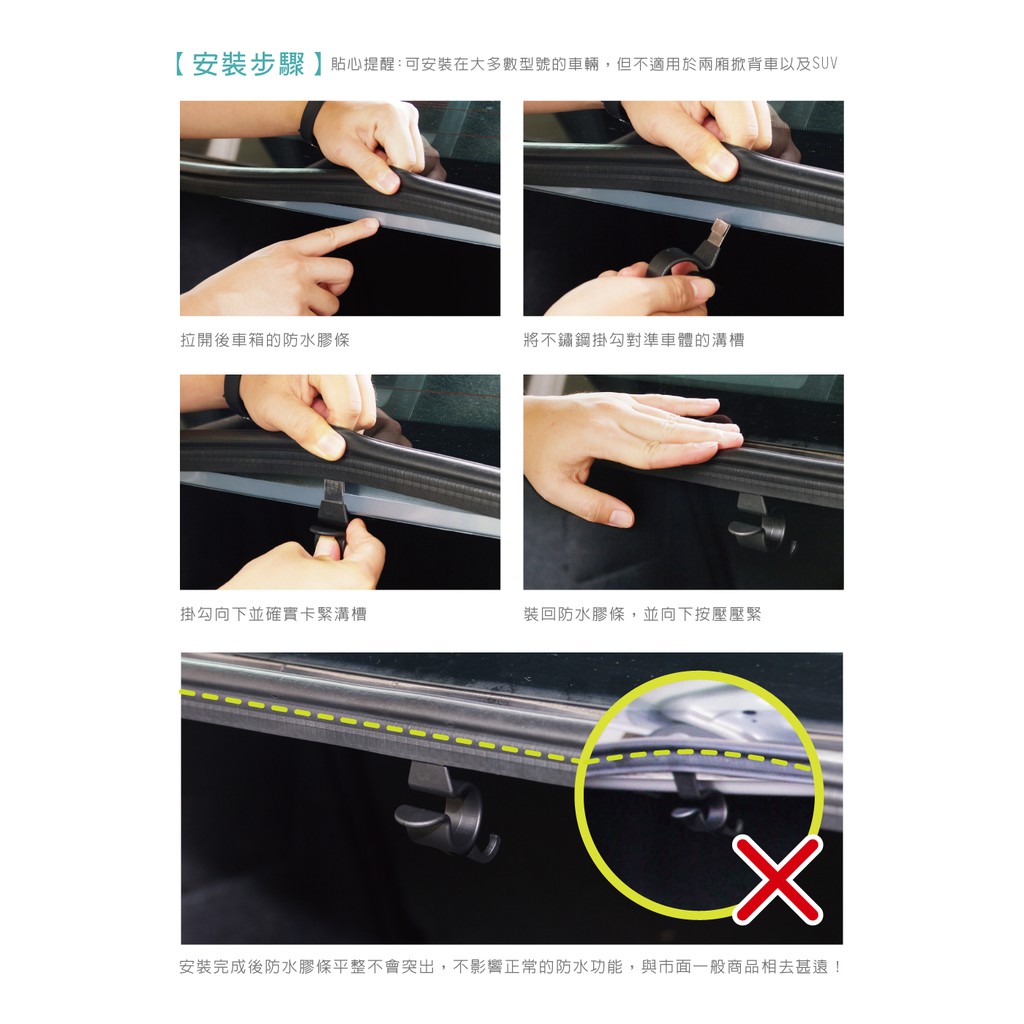 【安裝步驟】貼心提醒：可安裝在大多數型號的車輛，但不適用於兩廂掀背車以及SUV

拉開後車箱的防水膠條

將不鏽鋼掛勾對準車體的溝槽

掛勾向下並確實卡緊溝槽

裝回防水膠條，並向下按壓壓緊

安裝完成後防水膠條平整不會突出，不影響正常的防水功能，與市面一般商品相去甚遠！