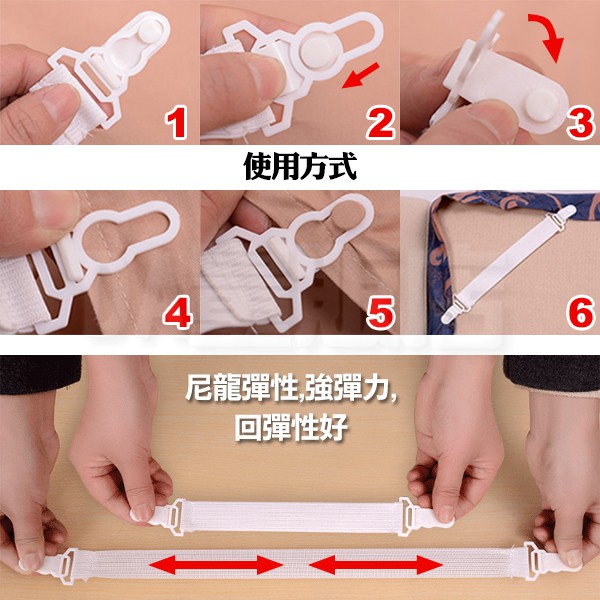 1 2 3

使用方式

4 5 6

尼龍彈性,強彈力,
回彈性好