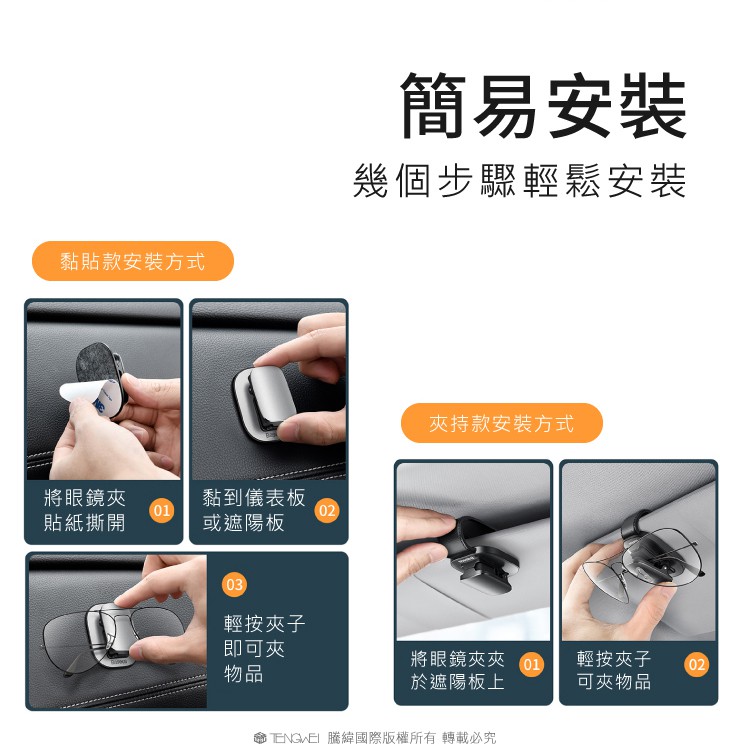 簡易安裝
幾個步驟輕鬆安裝

黏貼款安裝方式

將眼鏡夾貼紙撕開 01

黏到儀表板或遮陽板 02

03
輕按夾子即可夾物品

夾持款安裝方式

將眼鏡夾夾於遮陽板上 01

輕按夾子可夾物品 02

TENGWEI 騰緯國際版權所有 轉載必究