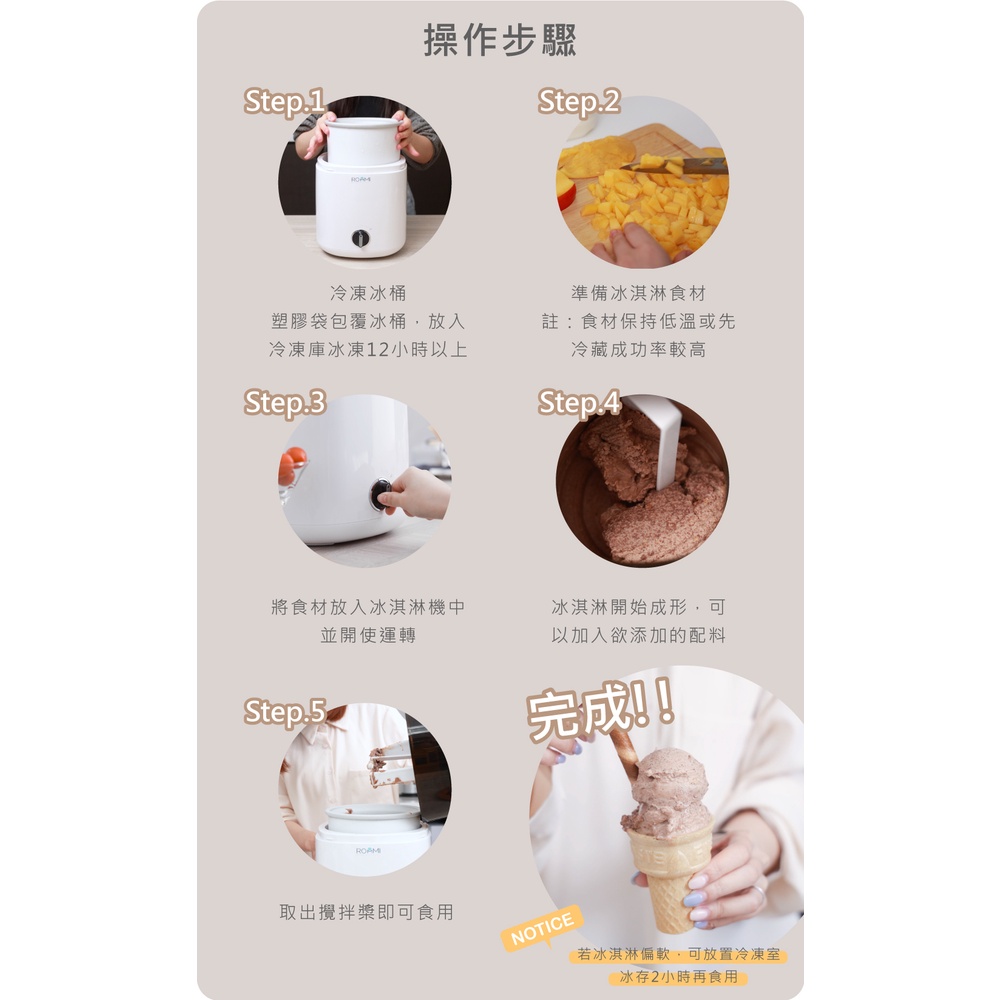 操作步驟

Step.1

ROAMI

冷凍冰桶
塑膠袋包覆冰桶，放入
冷凍庫冰凍12小時以上

Step.2

準備冰淇淋食材
註：食材保持低溫或先
冷藏成功率較高

Step.3

將食材放入冰淇淋機中
並開使運轉

Step.4

冰淇淋開始成形，可
以加入欲添加的配料

Step.5

ROAMI

取出攪拌槳即可食用

完成!!

NOTICE

若冰淇淋偏軟，可放置冷凍室
冰存2小時再食用