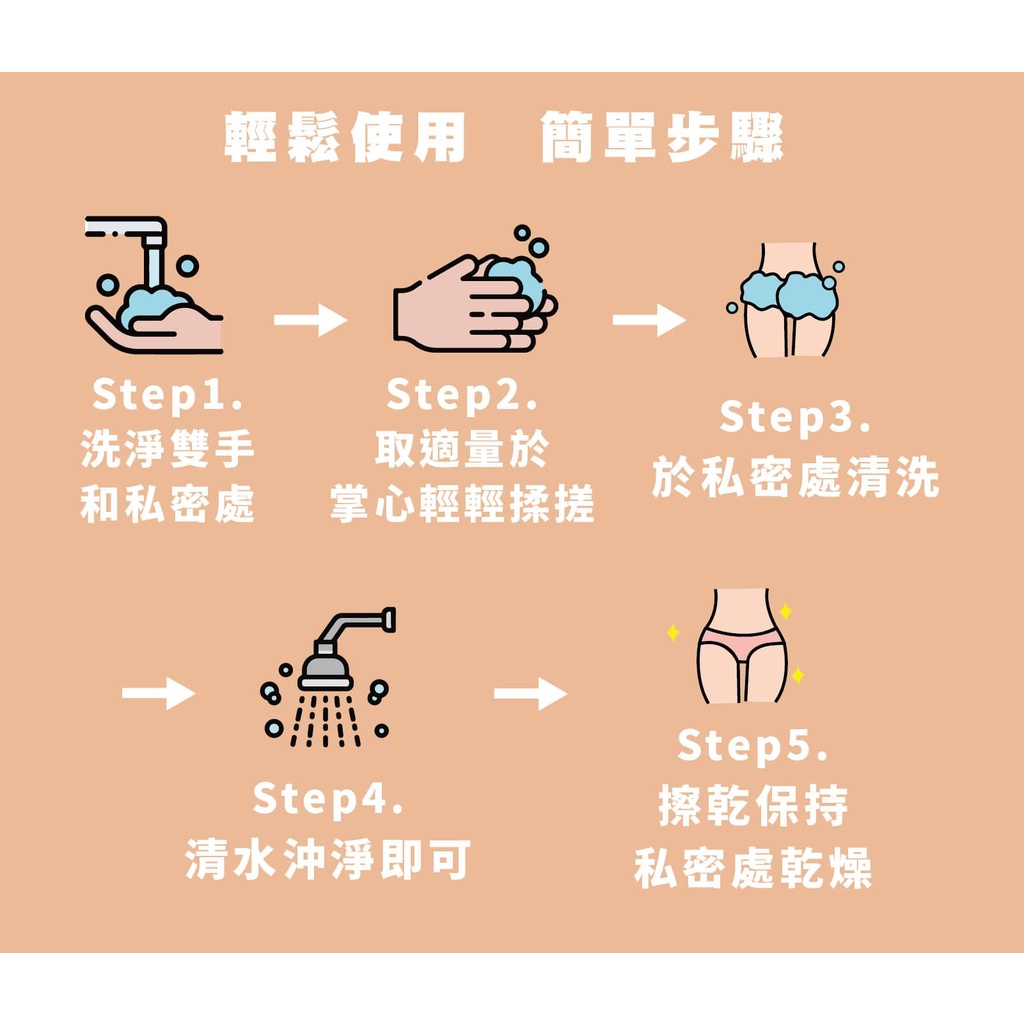 輕鬆使用　簡單步驟

Step1.
洗淨雙手
和私密處

Step2.
取適量於
掌心輕輕揉搓

Step3.
於私密處清洗

Step4.
清水沖淨即可

Step5.
擦乾保持
私密處乾燥