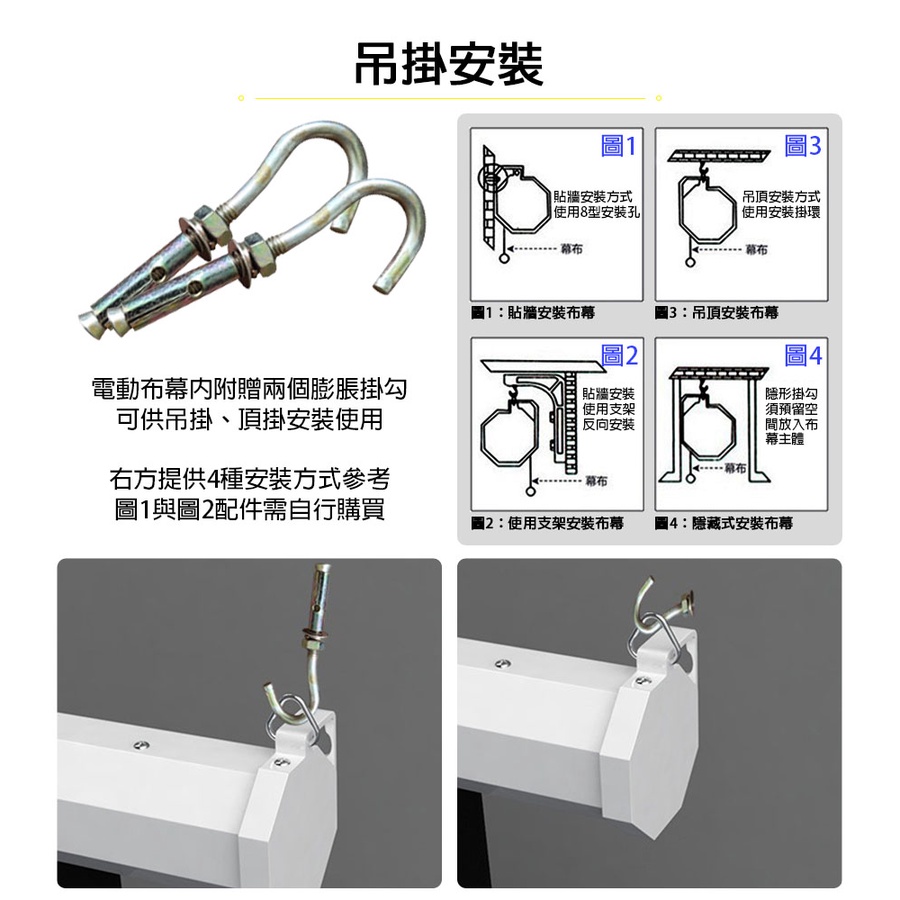 吊掛安裝

電動布幕內附贈兩個膨脹掛勾
可供吊掛、頂掛安裝使用

右方提供4種安裝方式參考
圖1與圖2配件需自行購買

圖1
貼牆安裝方式
使用8型安裝孔
幕布
圖1：貼牆安裝布幕

圖3
吊頂安裝方式
使用安裝掛環
幕布
圖3：吊頂安裝布幕

圖2
貼牆安裝
使用支架
反向安裝
幕布
圖2：使用支架安裝布幕

圖4
隱形掛勾
須預留空
間放入布
幕主體
幕布
圖4：隱藏式安裝布幕