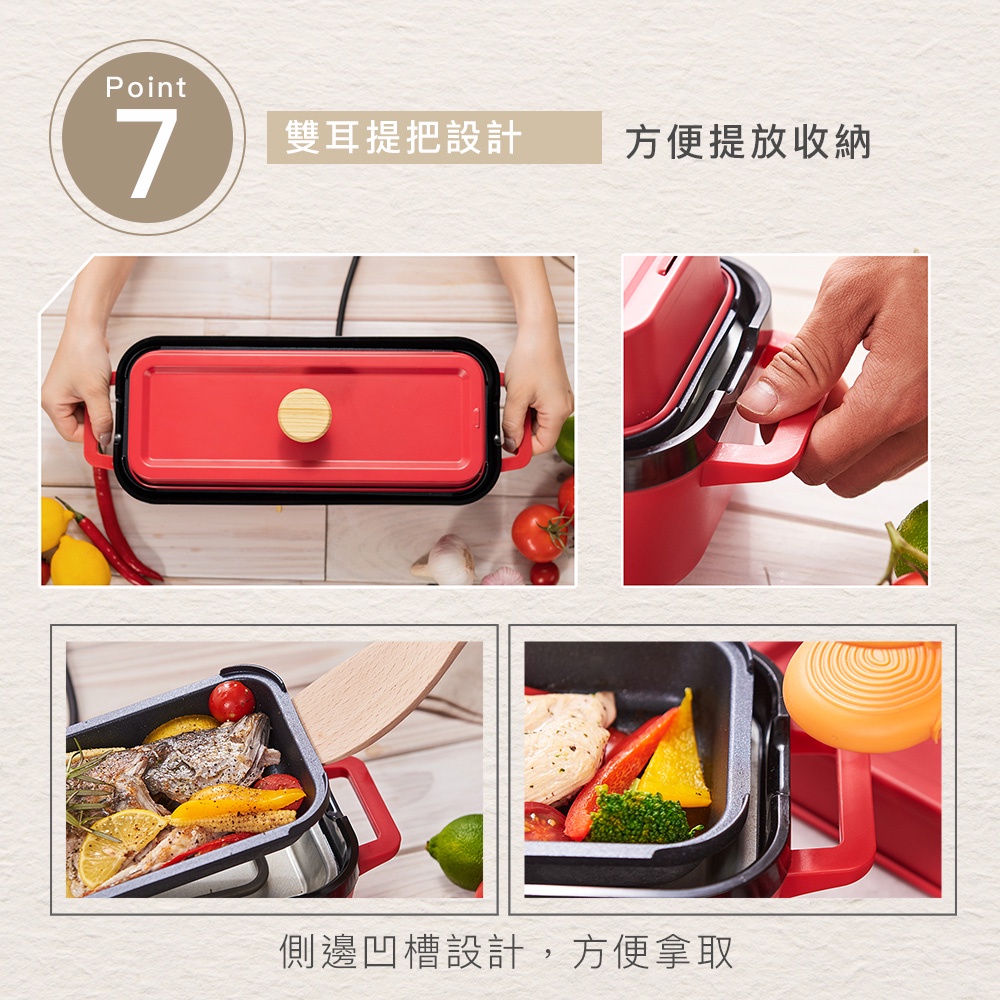 Point
7
雙耳提把設計
方便提放收納

側邊凹槽設計，方便拿取