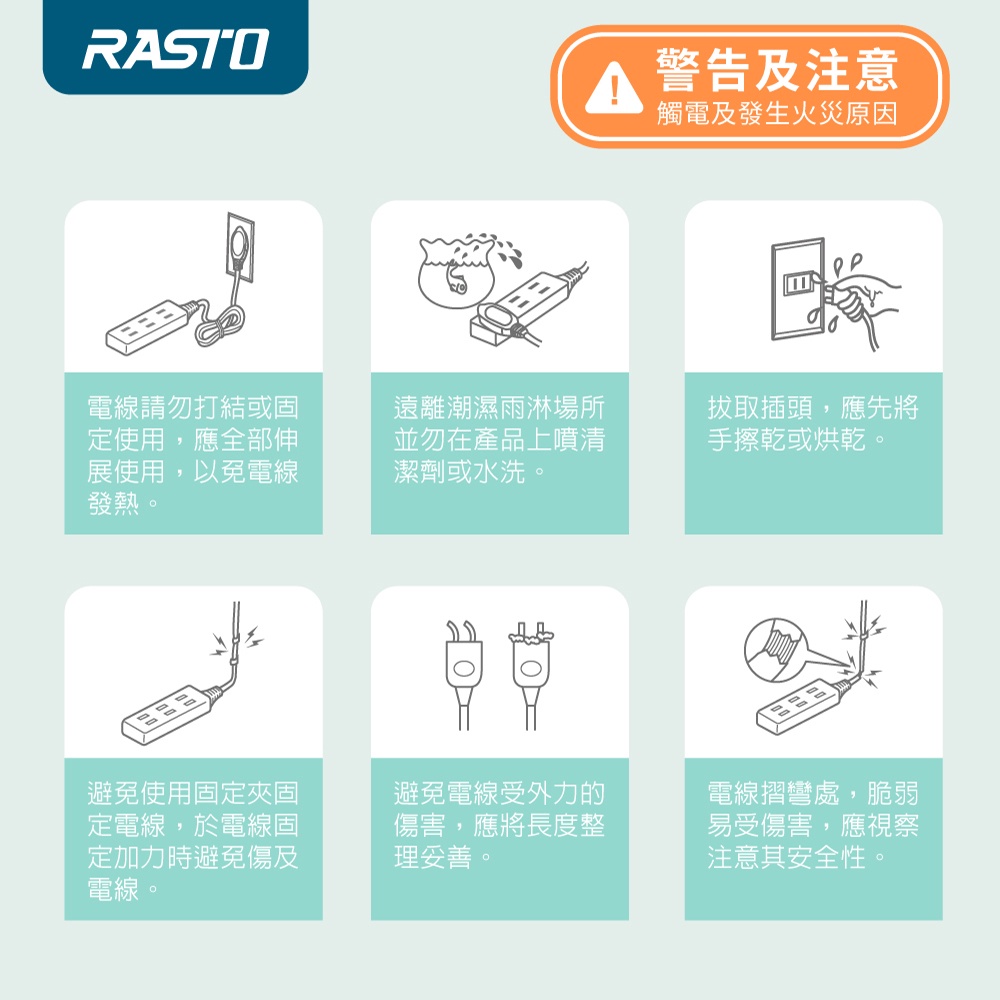 RASTO

警告及注意
觸電及發生火災原因

電線請勿打結或固定使用，應全部伸展使用，以免電線發熱。

遠離潮濕雨淋場所並勿在產品上噴清潔劑或水洗。

拔取插頭，應先將手擦乾或烘乾。

避免使用固定夾固定電線，於電線固定加力時避免傷及電線。

避免電線受外力的傷害，應將長度整理妥善。

電線摺彎處，脆弱易受傷害，應視察注意其安全性。