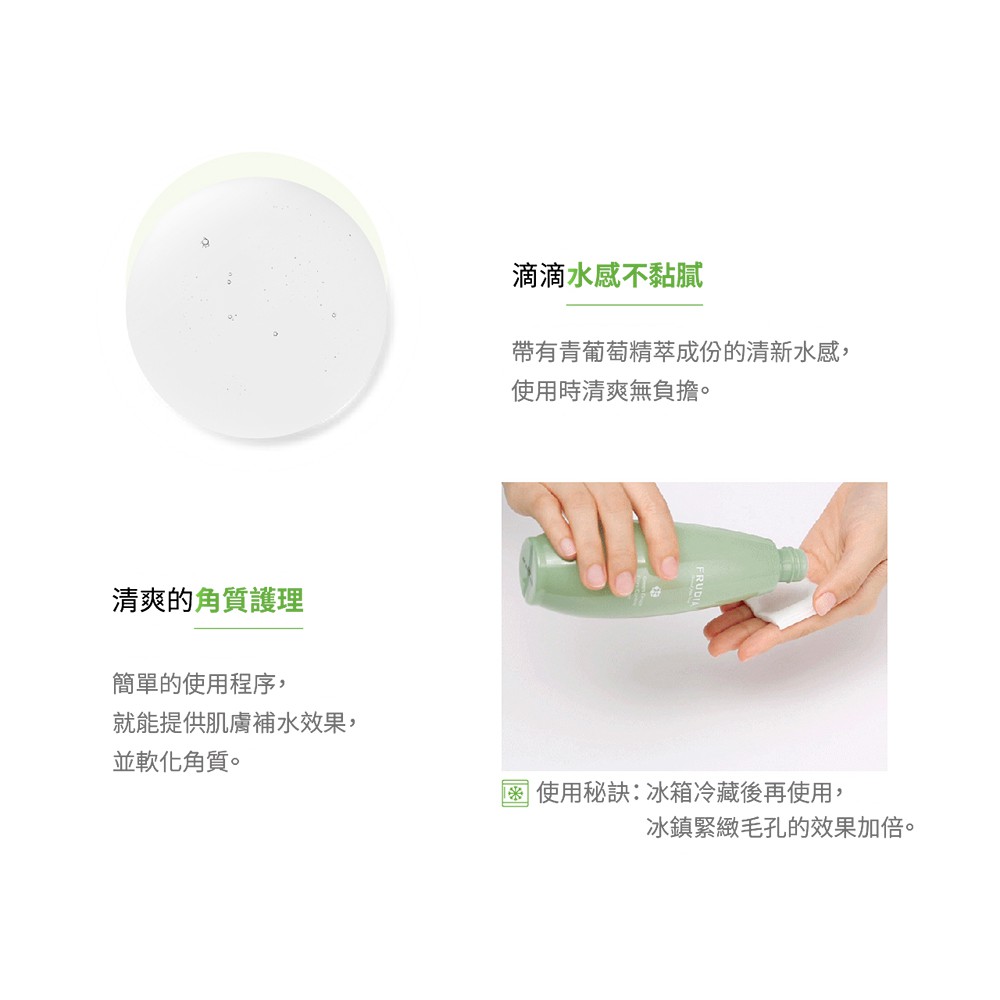 滴滴水感不黏膩

帶有青葡萄精萃成份的清新水感，
使用時清爽無負擔。

FRUDIA

清爽的角質護理

簡單的使用程序，
就能提供肌膚補水效果，
並軟化角質。

使用秘訣：冰箱冷藏後再使用，
冰鎮緊緻毛孔的效果加倍。