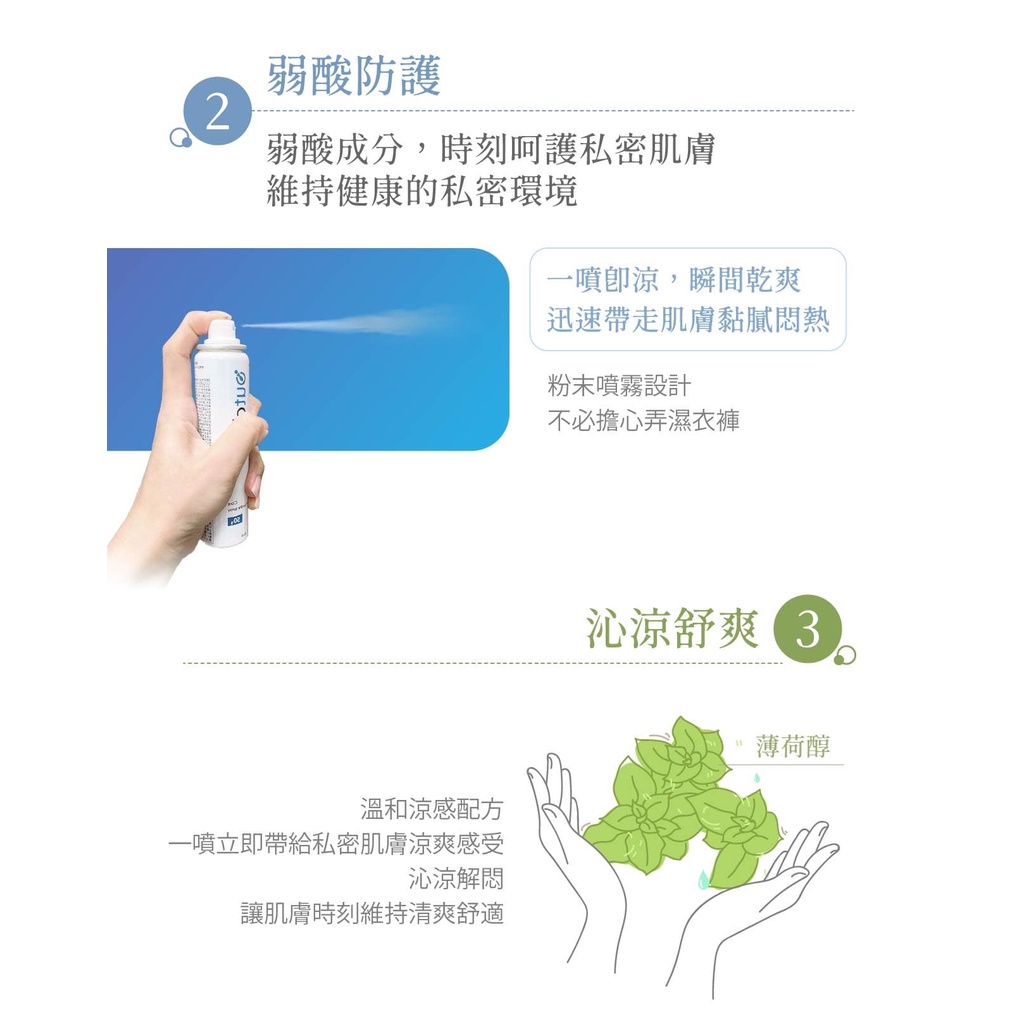 2

弱酸防護

弱酸成分，時刻呵護私密肌膚
維持健康的私密環境

一噴即涼，瞬間乾爽
迅速帶走肌膚黏膩悶熱

粉末噴霧設計
不必擔心弄濕衣褲

沁涼舒爽

3

薄荷醇

溫和涼感配方
一噴立即帶給私密肌膚涼爽感受
沁涼解悶
讓肌膚時刻維持清爽舒適