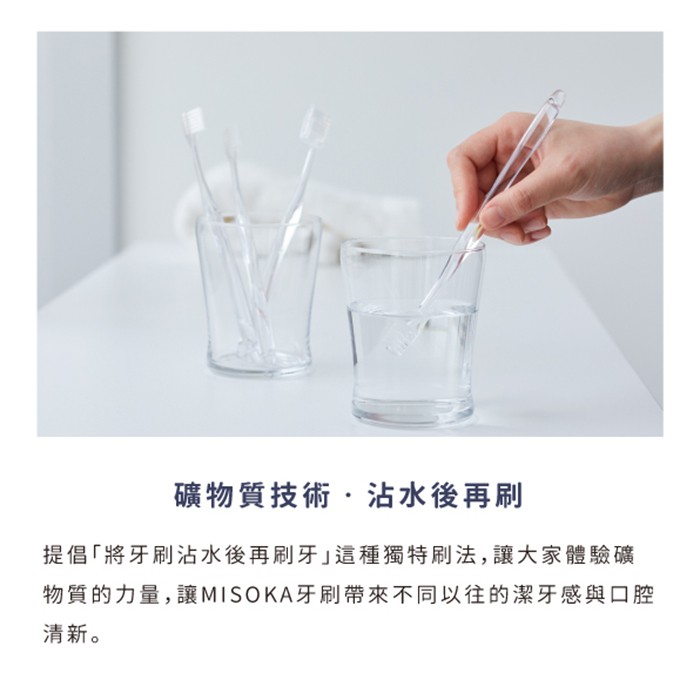 礦物質技術 · 沾水後再刷

提倡「將牙刷沾水後再刷牙」這種獨特刷法，讓大家體驗礦物質的力量，讓MISOKA牙刷帶來不同以往的潔牙感與口腔清新。