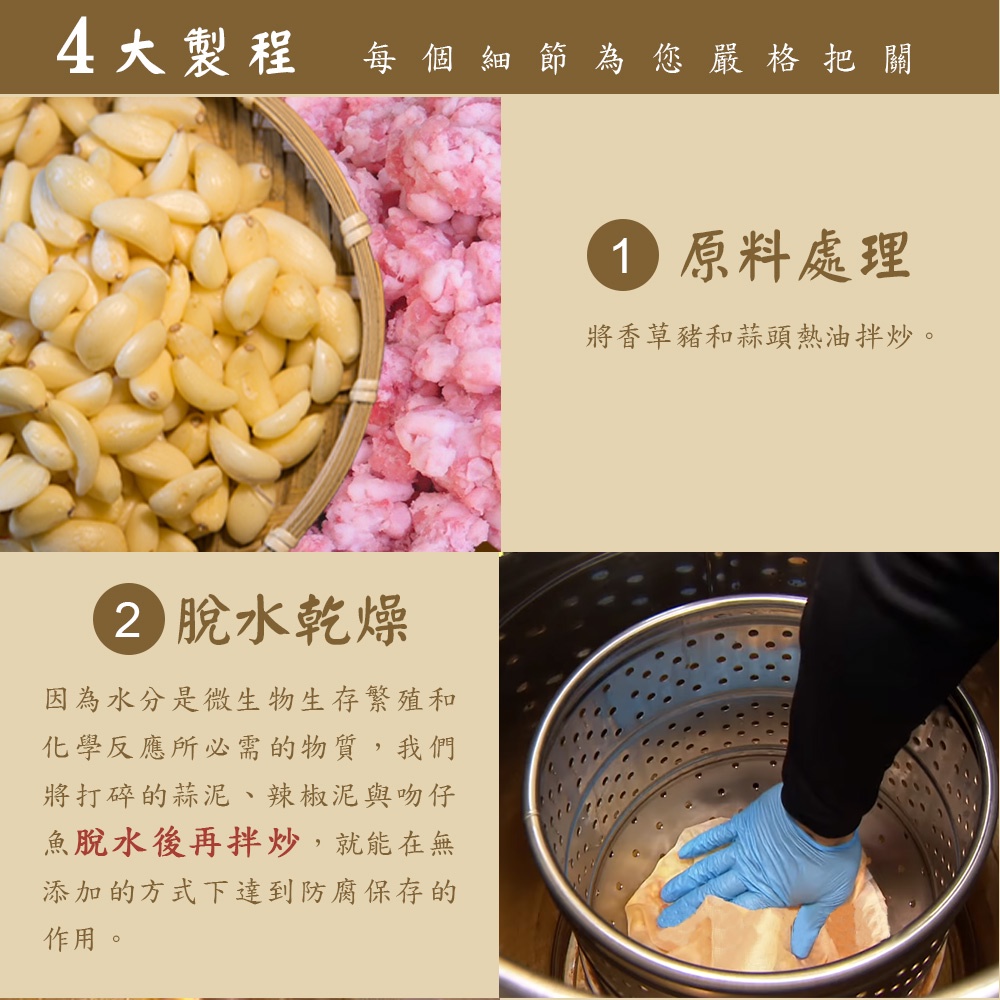 4大製程 每個細節為您嚴格把關

1 原料處理

將香草豬和蒜頭熱油拌炒。

2 脫水乾燥

因為水分是微生物生存繁殖和化學反應所必需的物質，我們將打碎的蒜泥、辣椒泥與吻仔魚脫水後再拌炒，就能在無添加的方式下達到防腐保存的作用。