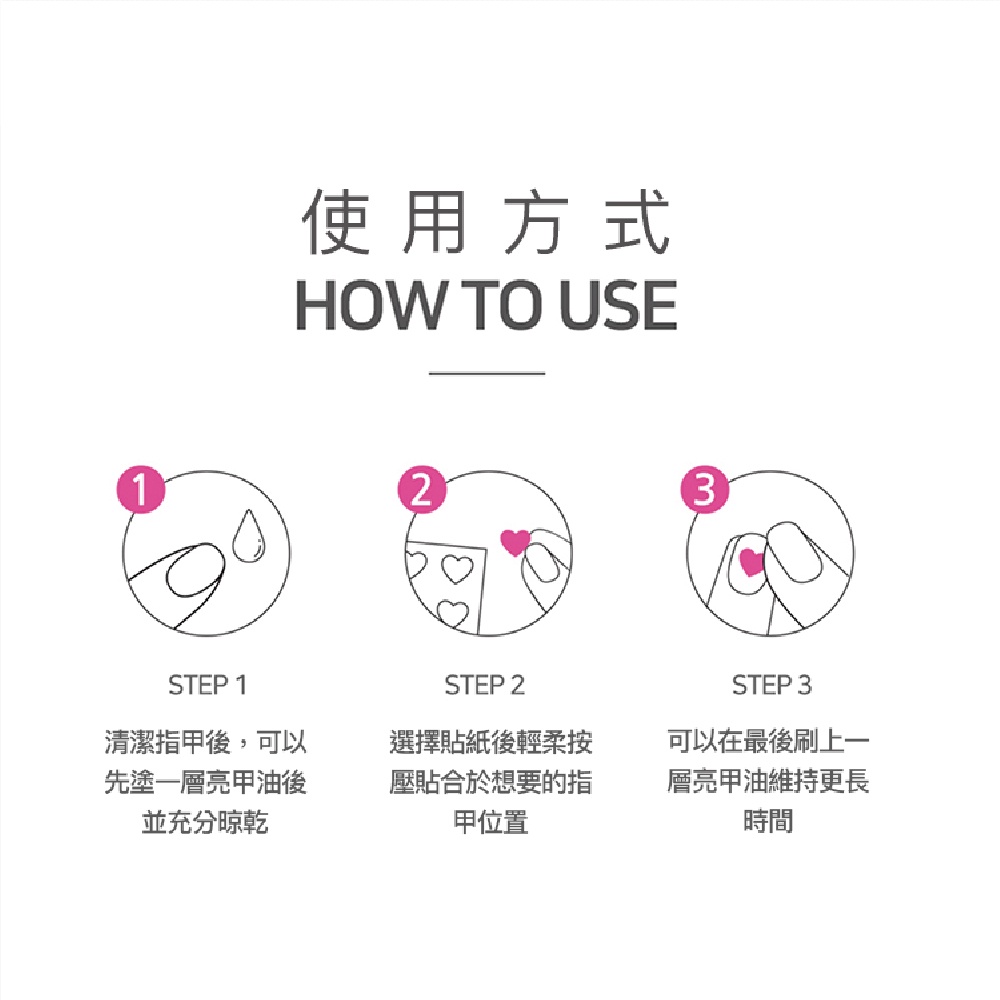 使用方式
HOW TO USE

1

STEP 1

清潔指甲後，可以先塗一層亮甲油後並充分晾乾

2

STEP 2

選擇貼紙後輕柔按壓貼合於想要的指甲位置

3

STEP 3

可以在最後刷上一層亮甲油維持更長時間