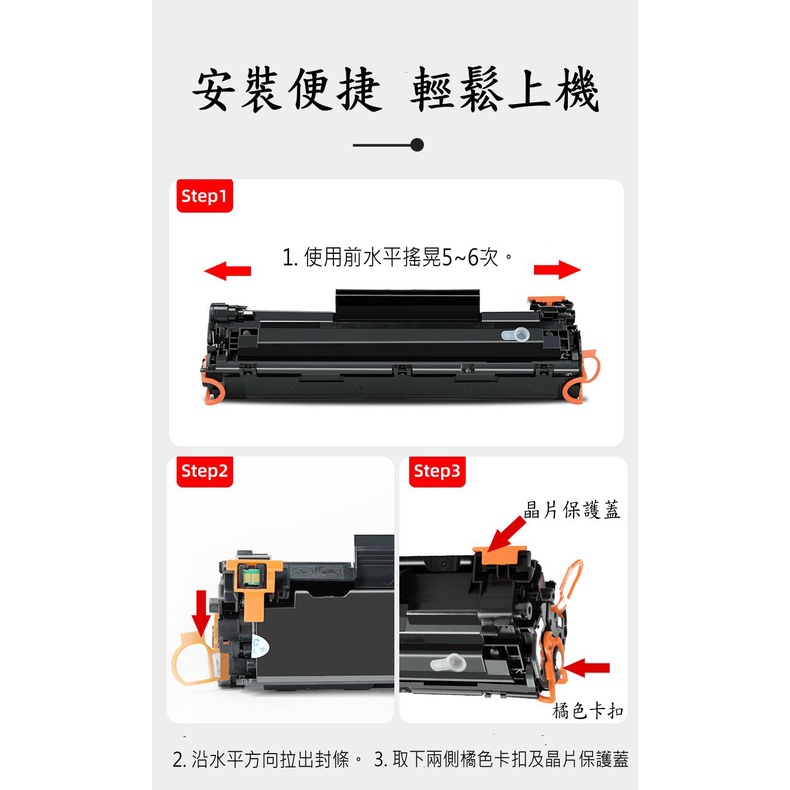 安裝便捷 輕鬆上機

Step1

1. 使用前水平搖晃5~6次。

Step2

Step3

晶片保護蓋

橘色卡扣

2. 沿水平方向拉出封條。 3. 取下兩側橘色卡扣及晶片保護蓋