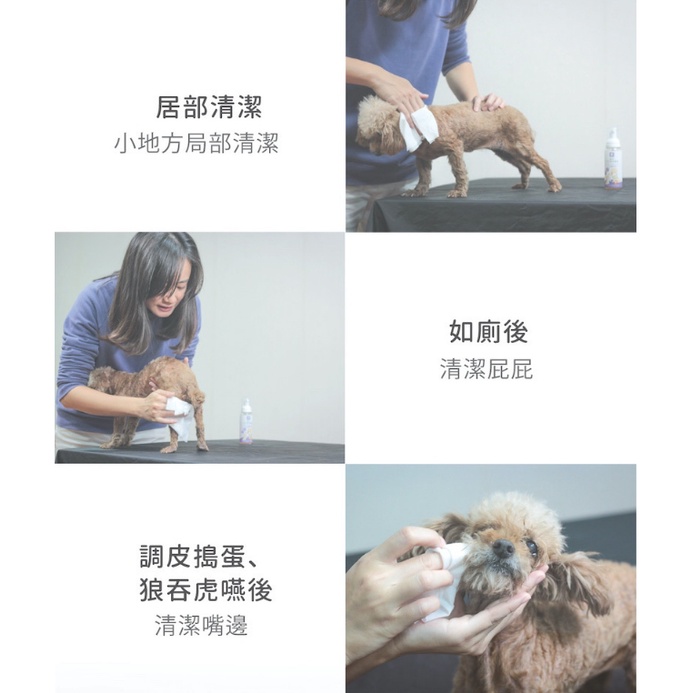 居部清潔
小地方局部清潔

如廁後
清潔屁屁

調皮搗蛋、
狼吞虎嚥後
清潔嘴邊