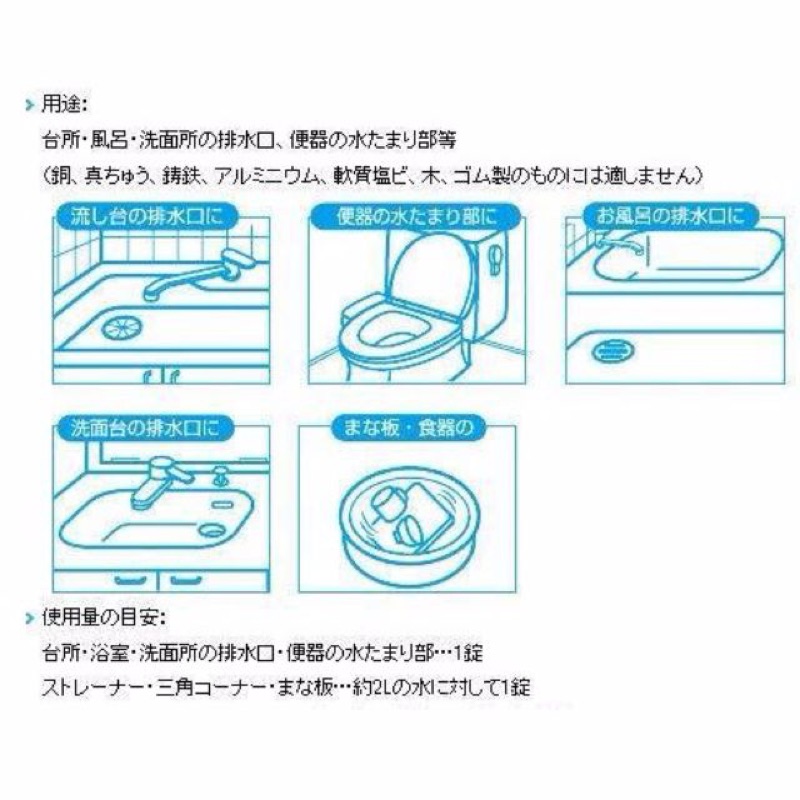 用途:

台所・風呂・洗面所の排水口、便器の水たまり部等

(銅、真ちゅう、鋳鉄、アルミニウム、軟質塩ビ、木、ゴム製のものには適しません)

流し台の排水口に

便器の水たまり部に

お風呂の排水口に

洗面台の排水口に

まな板・食器の

使用量の目安:

台所・浴室・洗面所の排水口・便器の水たまり部…1錠

ストレーナー・三角コーナー・まな板…約2Lの水に対して1錠