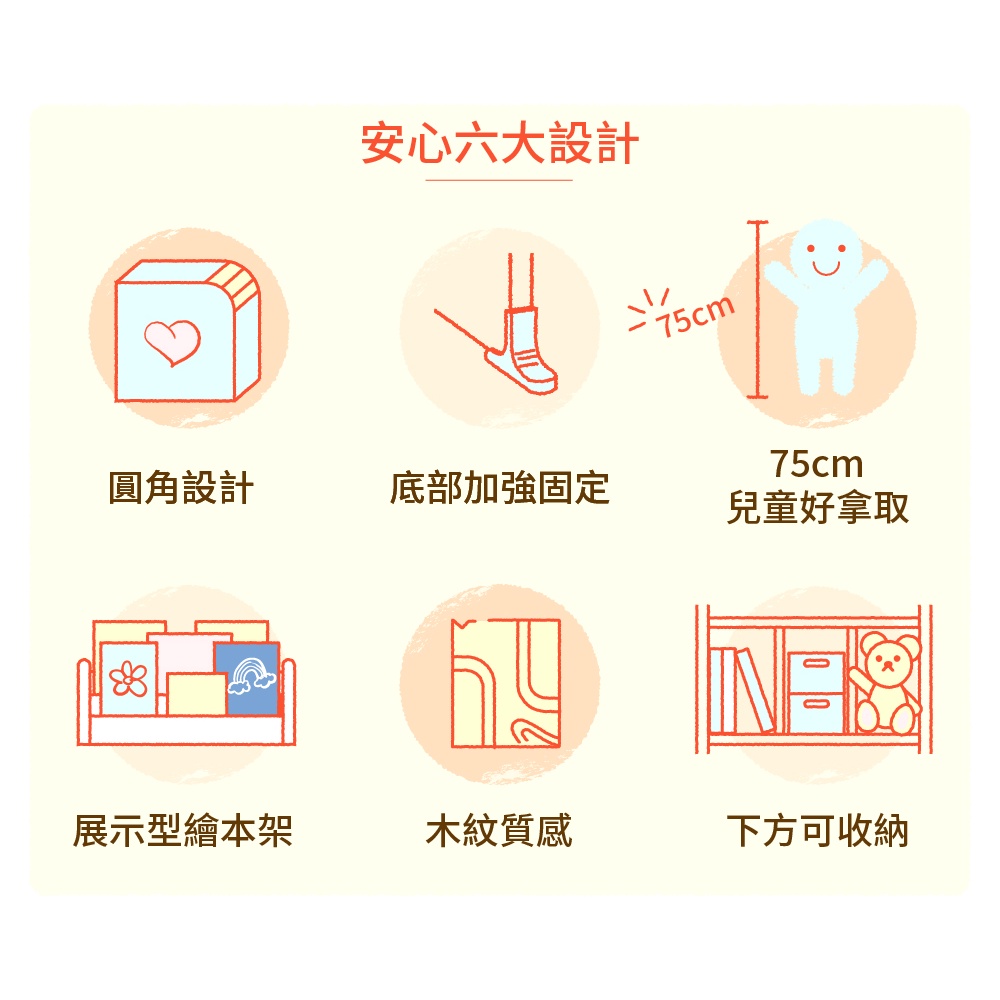 安心六大設計

圓角設計

底部加強固定

75cm

75cm
兒童好拿取

展示型繪本架

木紋質感

下方可收納