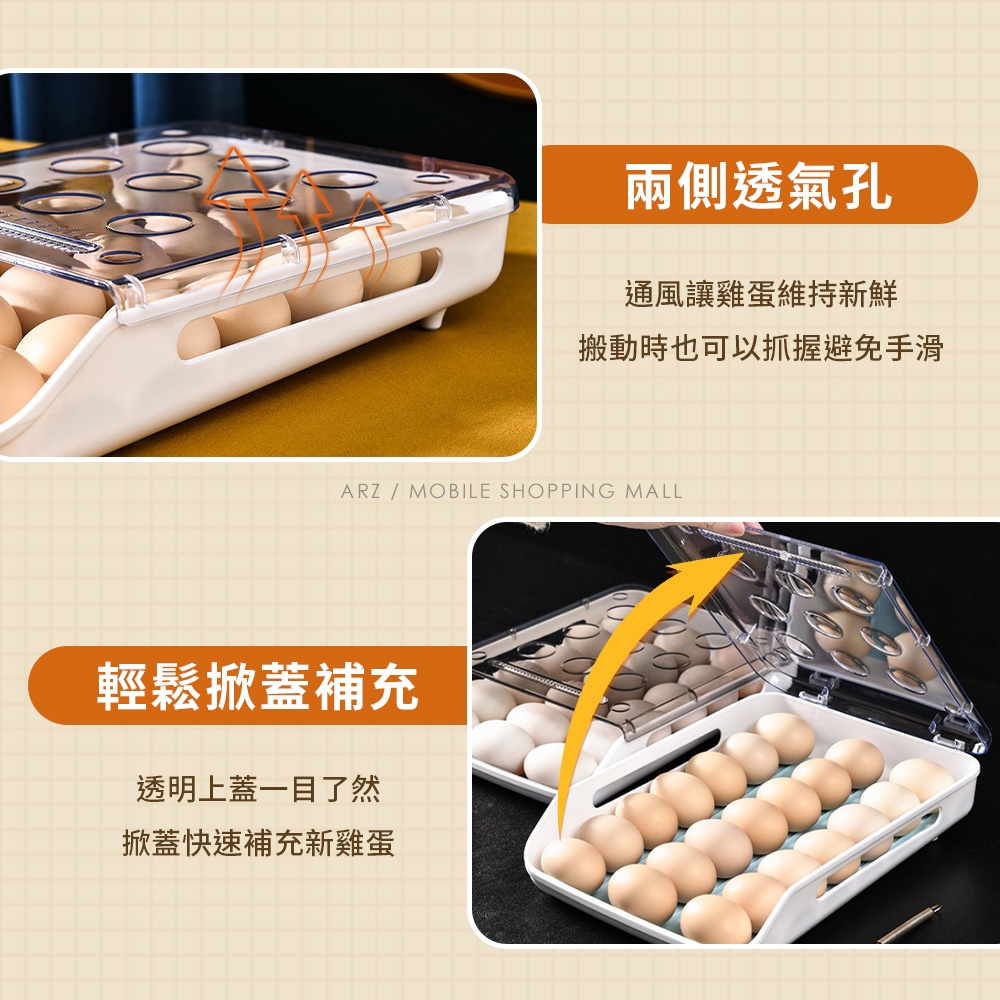 兩側透氣孔

通風讓雞蛋維持新鮮

搬動時也可以抓握避免手滑

ARZ / MOBILE SHOPPING MALL

輕鬆掀蓋補充

透明上蓋一目了然

掀蓋快速補充新雞蛋