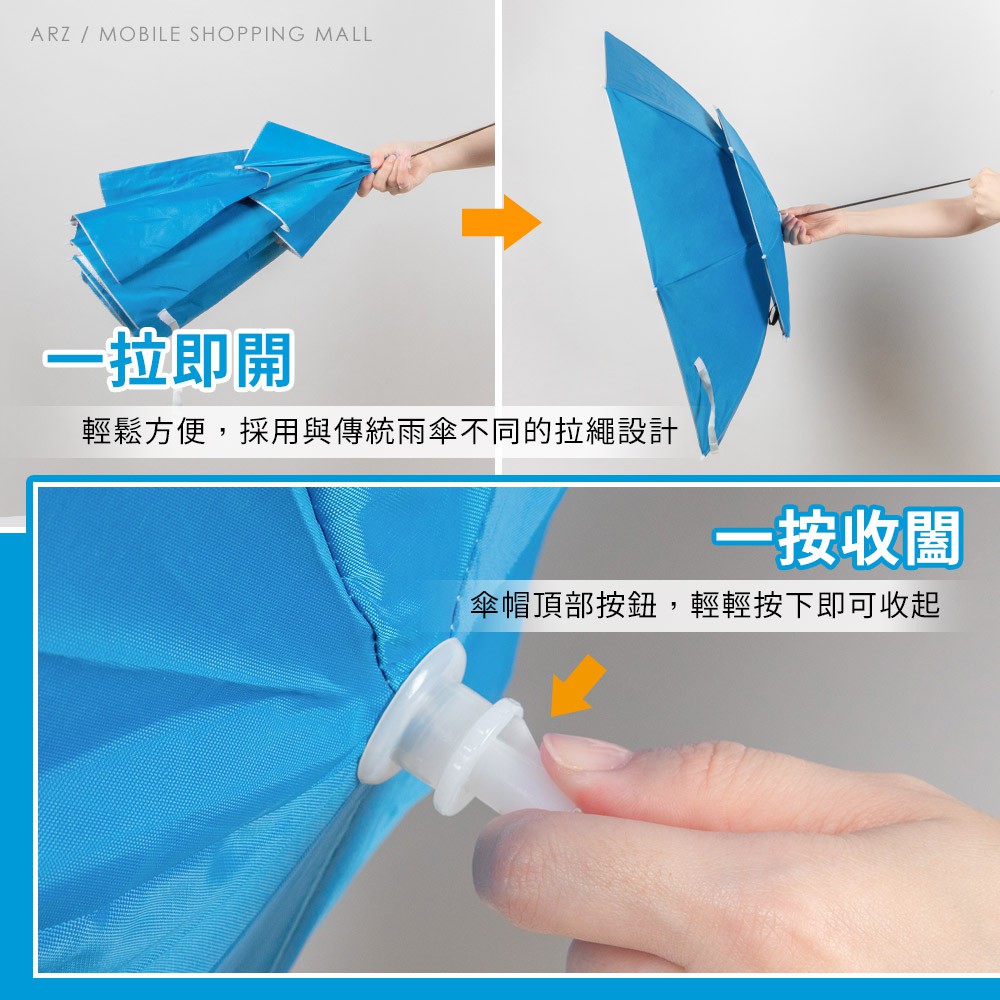 ARZ / MOBILE SHOPPING MALL

一拉即開

輕鬆方便，採用與傳統雨傘不同的拉繩設計

一按收闔

傘帽頂部按鈕，輕輕按下即可收起