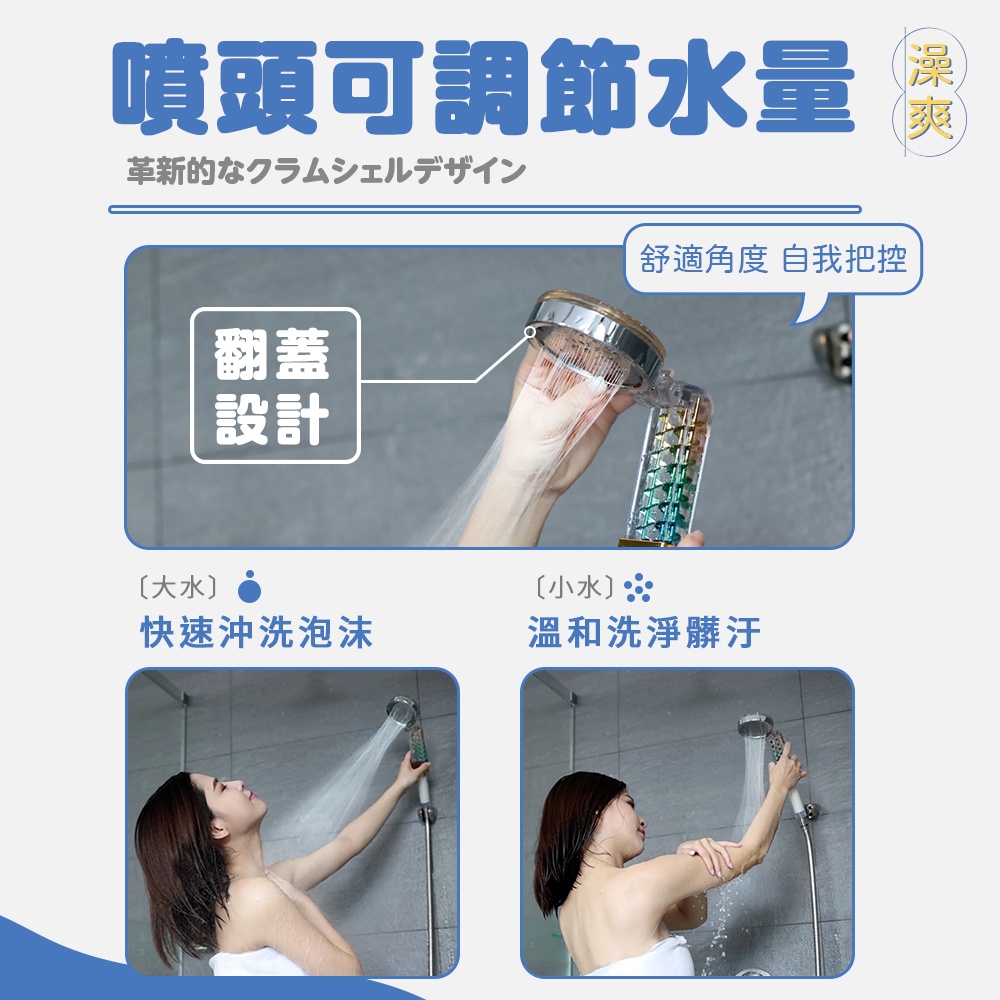 噴頭可調節水量

澡爽

革新的なクラムシェルデザイン

舒適角度 自我把控

翻蓋設計

〔大水〕

快速沖洗泡沫

〔小水〕

溫和洗淨髒汙